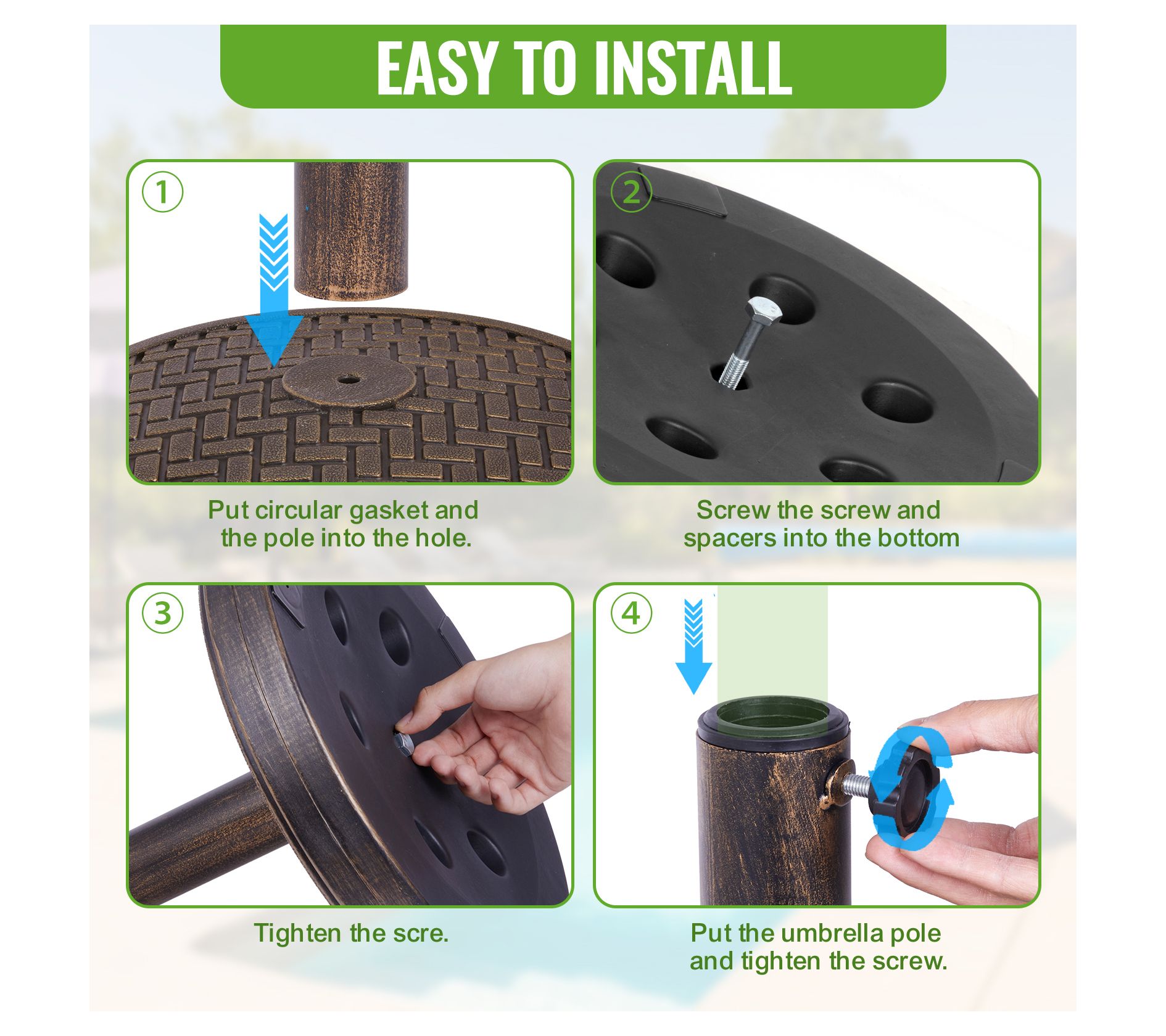 EASY TO INSTALL

1

Put circular gasket and the pole into the hole.

2

Screw the screw and spacers into the bottom

3

Tighten the scre.

4

Put the umbrella pole and tighten the screw.