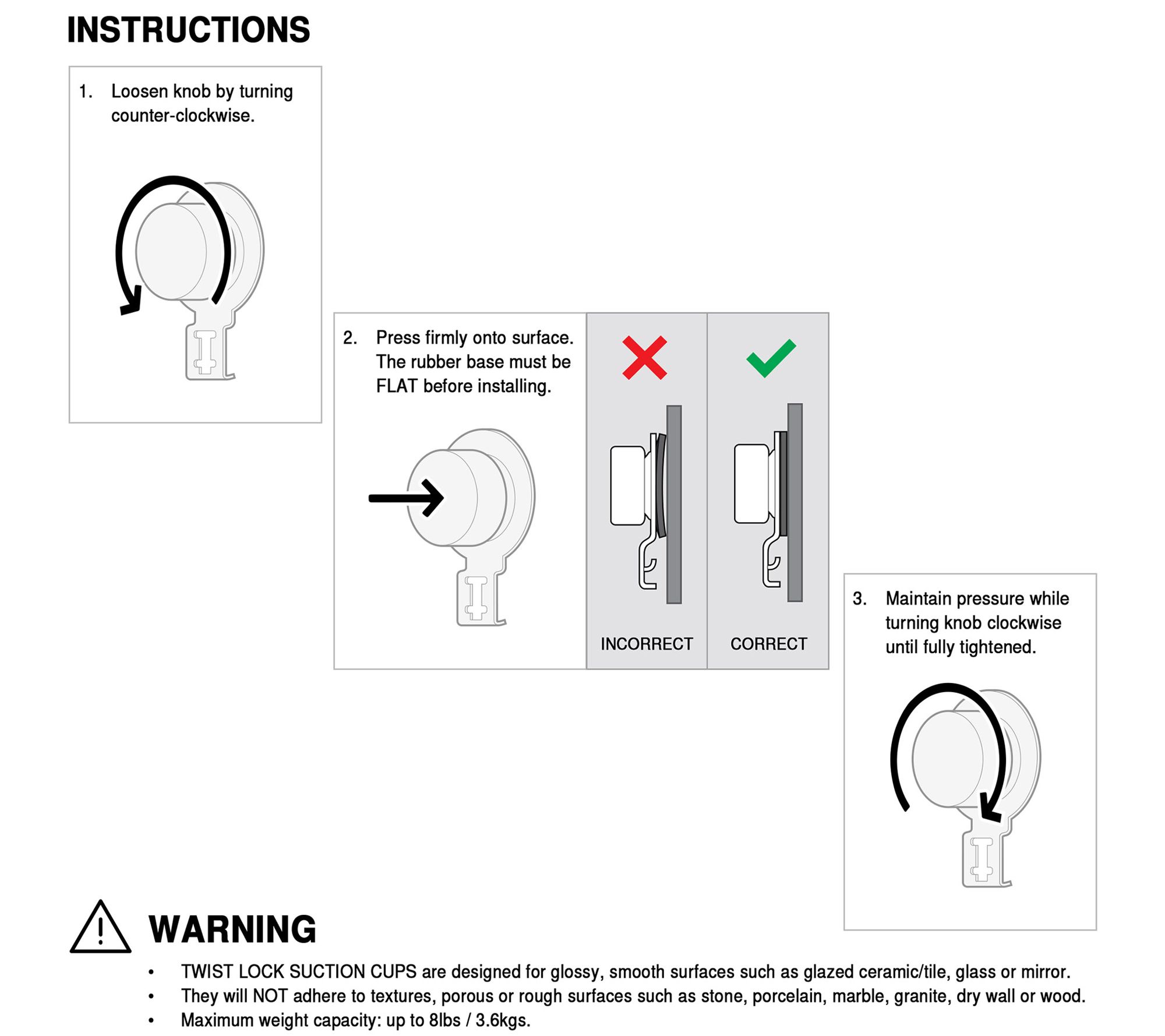 INSTRUCTIONS

1. Loosen knob by turning counter-clockwise.

2. Press firmly onto surface. The rubber base must be FLAT before installing.

INCORRECT

CORRECT

3. Maintain pressure while turning knob clockwise until fully tightened.

WARNING

• TWIST LOCK SUCTION CUPS are designed for glossy, smooth surfaces such as glazed ceramic/tile, glass or mirror.
• They will NOT adhere to textures, porous or rough surfaces such as stone, porcelain, marble, granite, dry wall or wood.
• Maximum weight capacity: up to 8lbs / 3.6kgs.