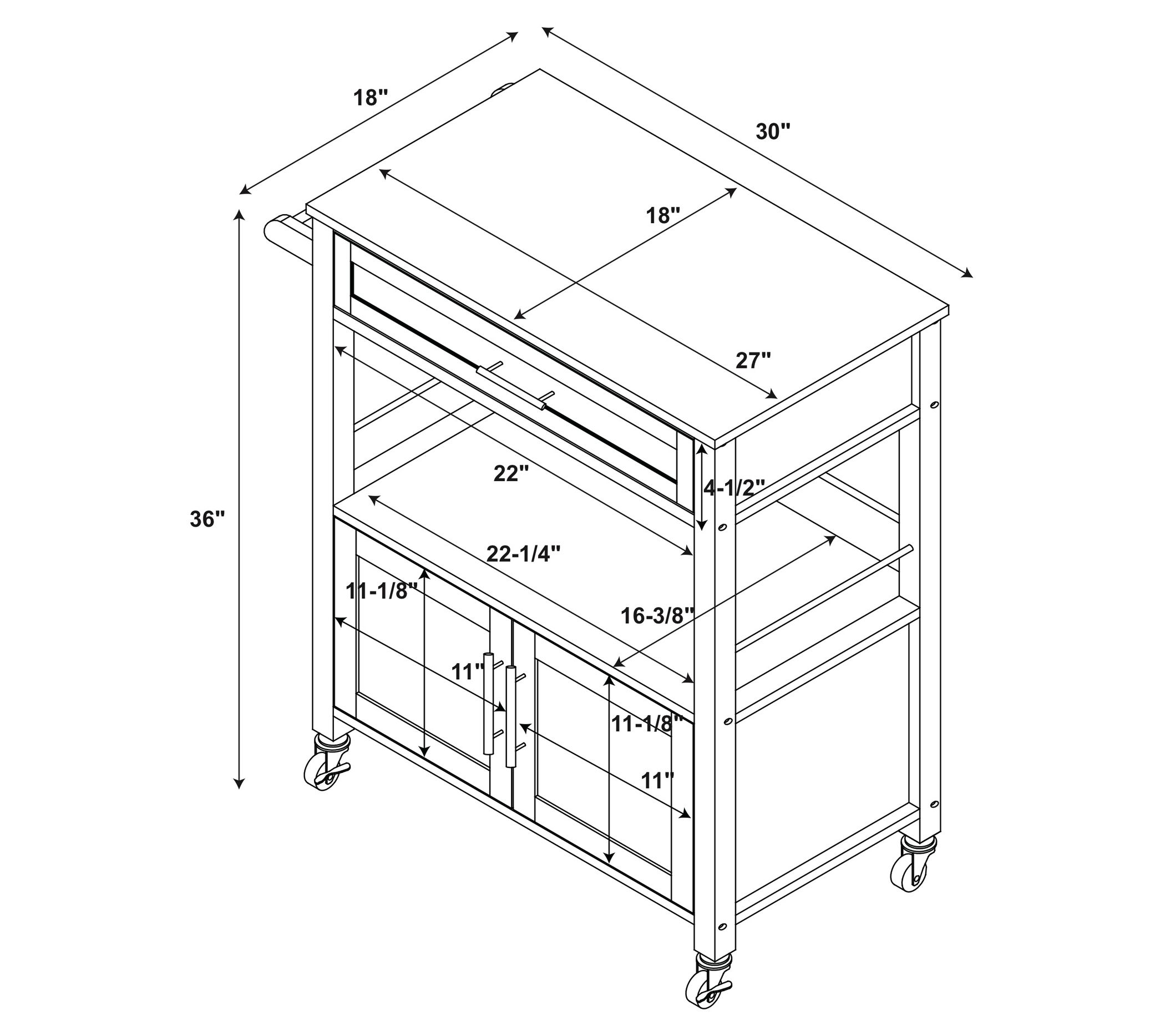 18"

30"

18"

27"

36"

22"

4-1/2"

22-1/4"

11-1/8"

16-3/8"

11"

11-1/8"

11"