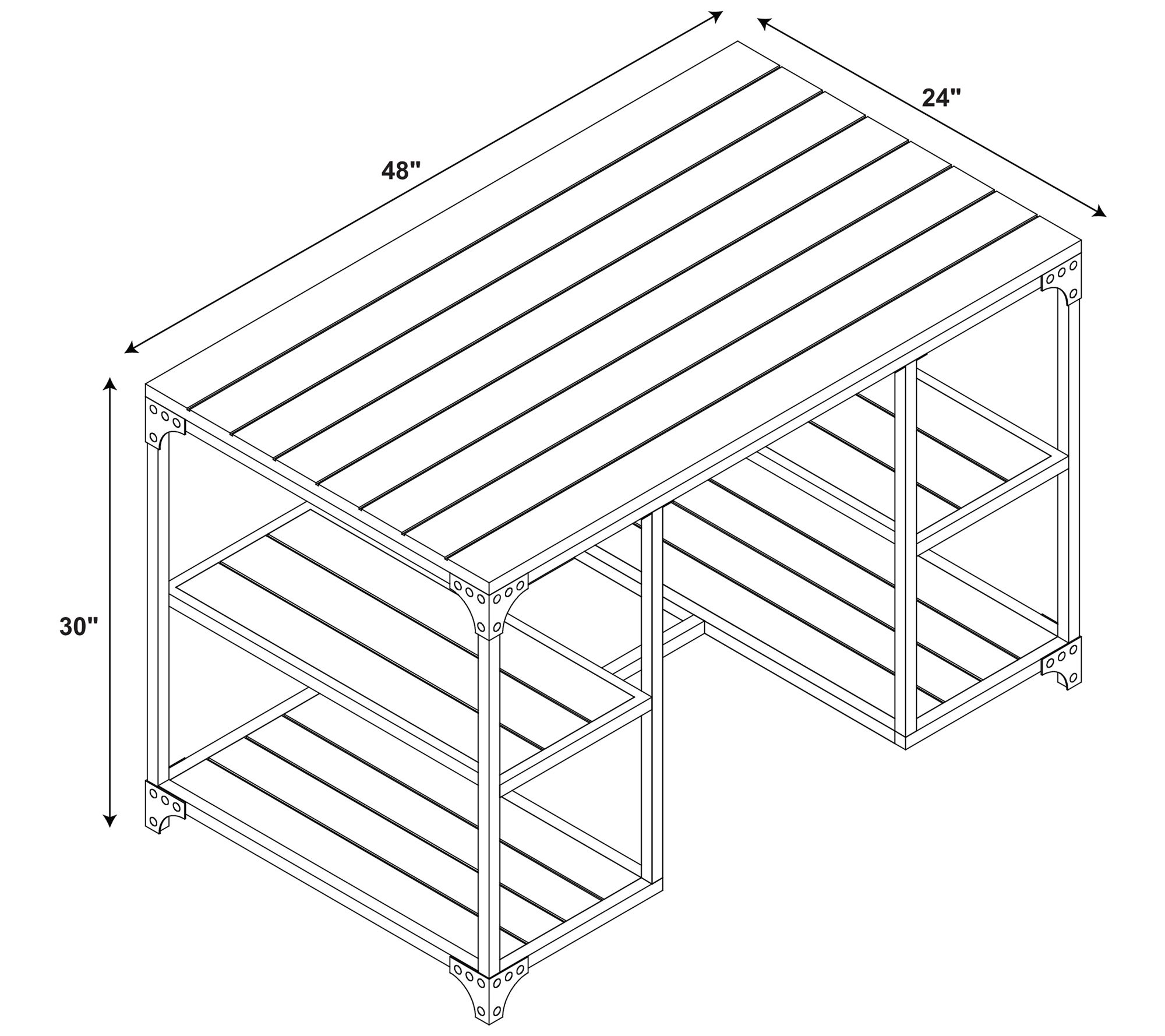 48"

24"

30"