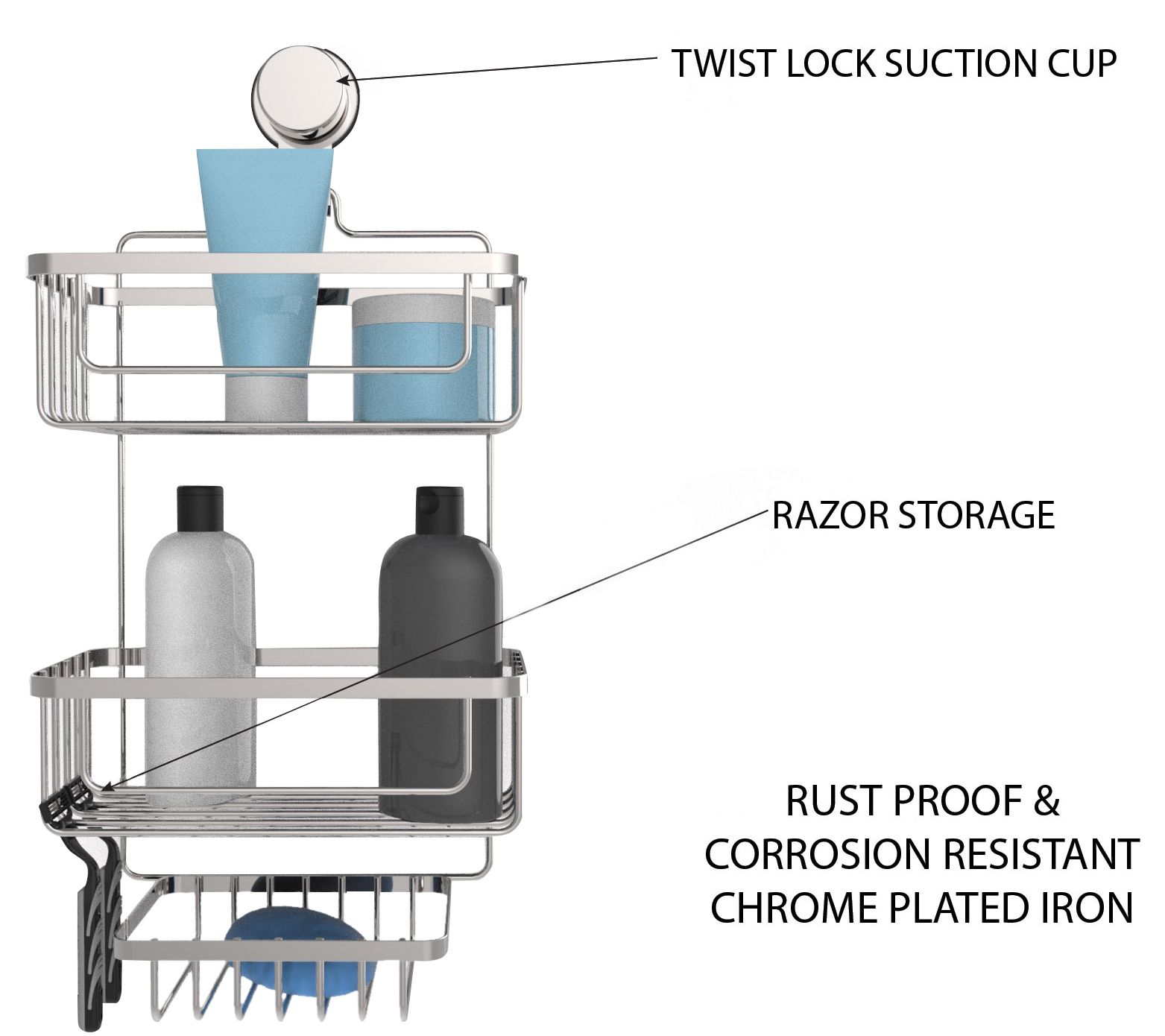 TWIST LOCK SUCTION CUP

RAZOR STORAGE

RUST PROOF &
CORROSION RESISTANT
CHROME PLATED IRON