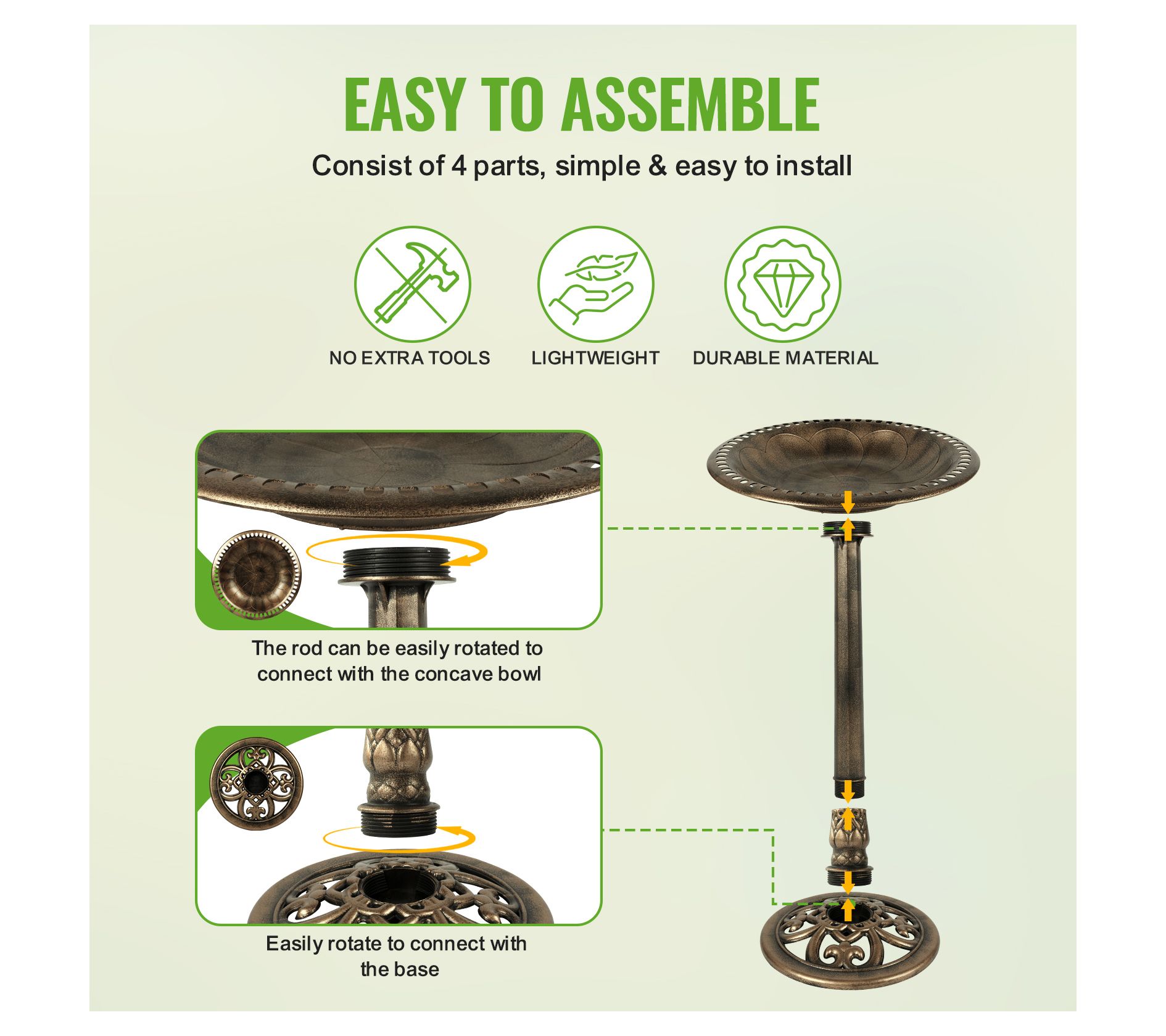 EASY TO ASSEMBLE

Consist of 4 parts, simple & easy to install

NO EXTRA TOOLS

LIGHTWEIGHT

DURABLE MATERIAL

The rod can be easily rotated to connect with the concave bowl

Easily rotate to connect with the base