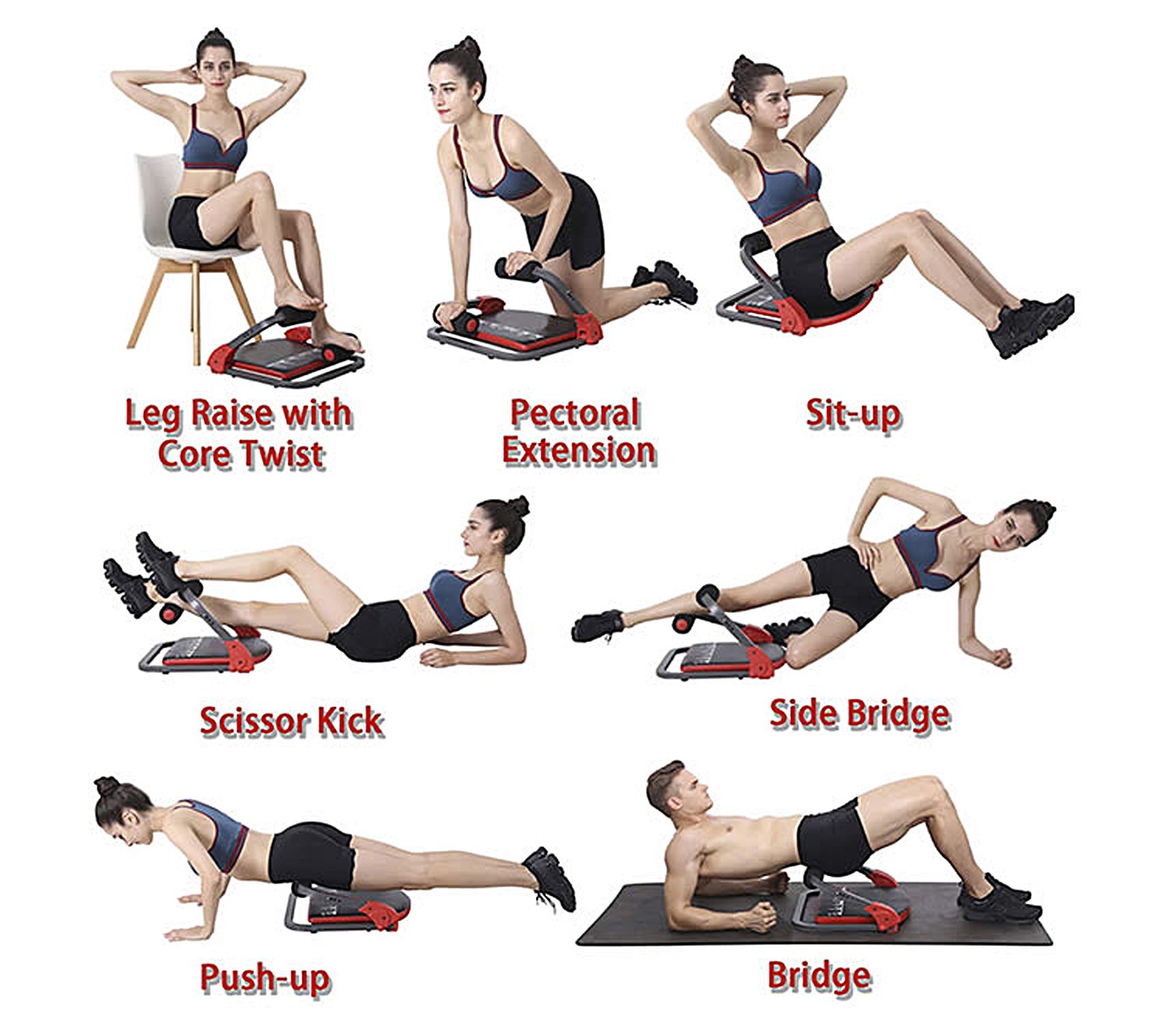 Leg Raise with Core Twist

Pectoral Extension

Sit-up

Scissor Kick

Side Bridge

Push-up

Bridge