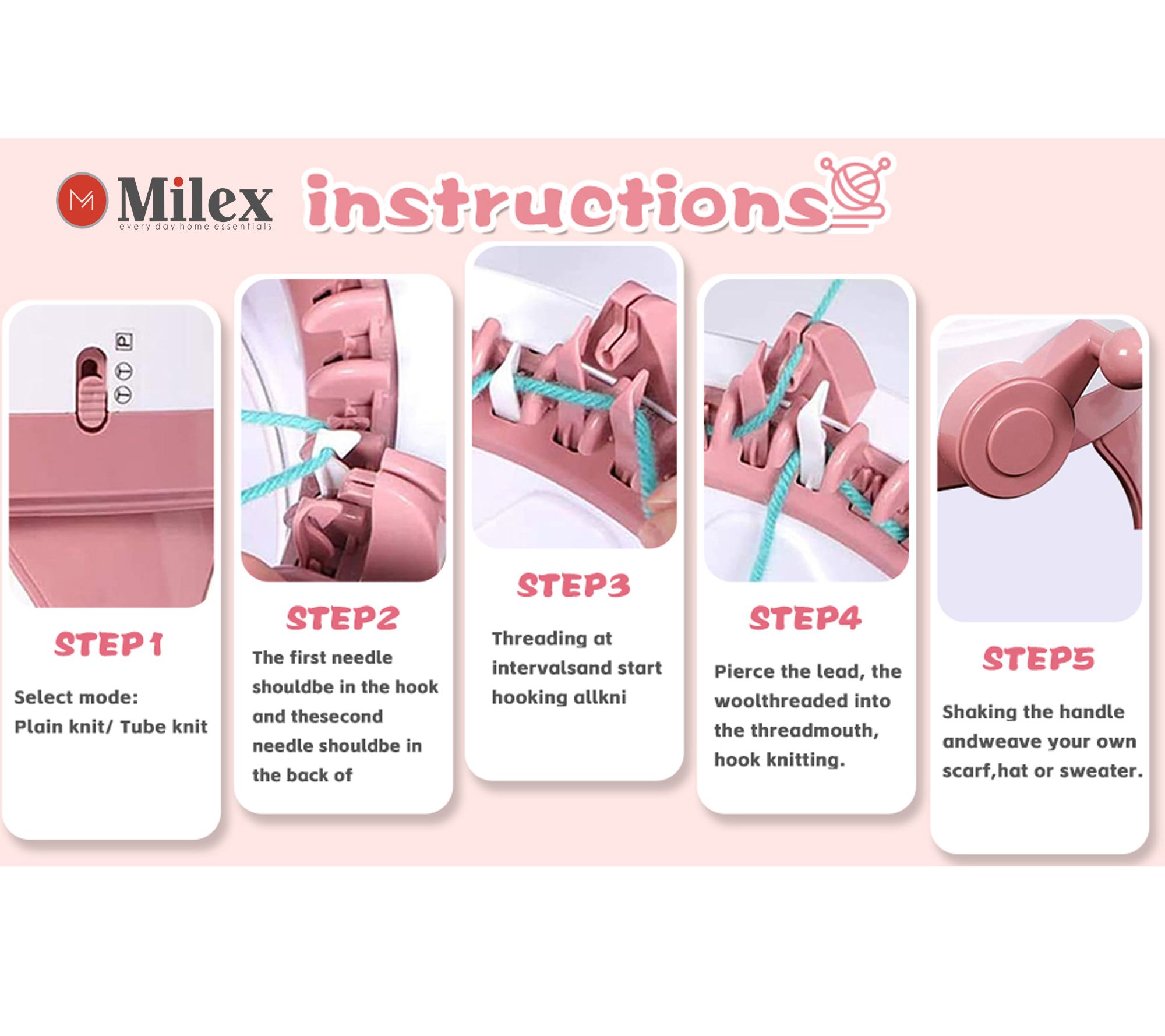 Milex
every day home essentials

instructions

P
T
T

STEP1
Select mode:
Plain knit/ Tube knit

STEP2
The first needle shouldbe in the hook and thesecond needle shouldbe in the back of

STEP3
Threading at intervalsand start hooking allkni

STEP4
Pierce the lead, the woolthreaded into the threadmouth, hook knitting.

STEP5
Shaking the handle andweave your own scarf,hat or sweater.