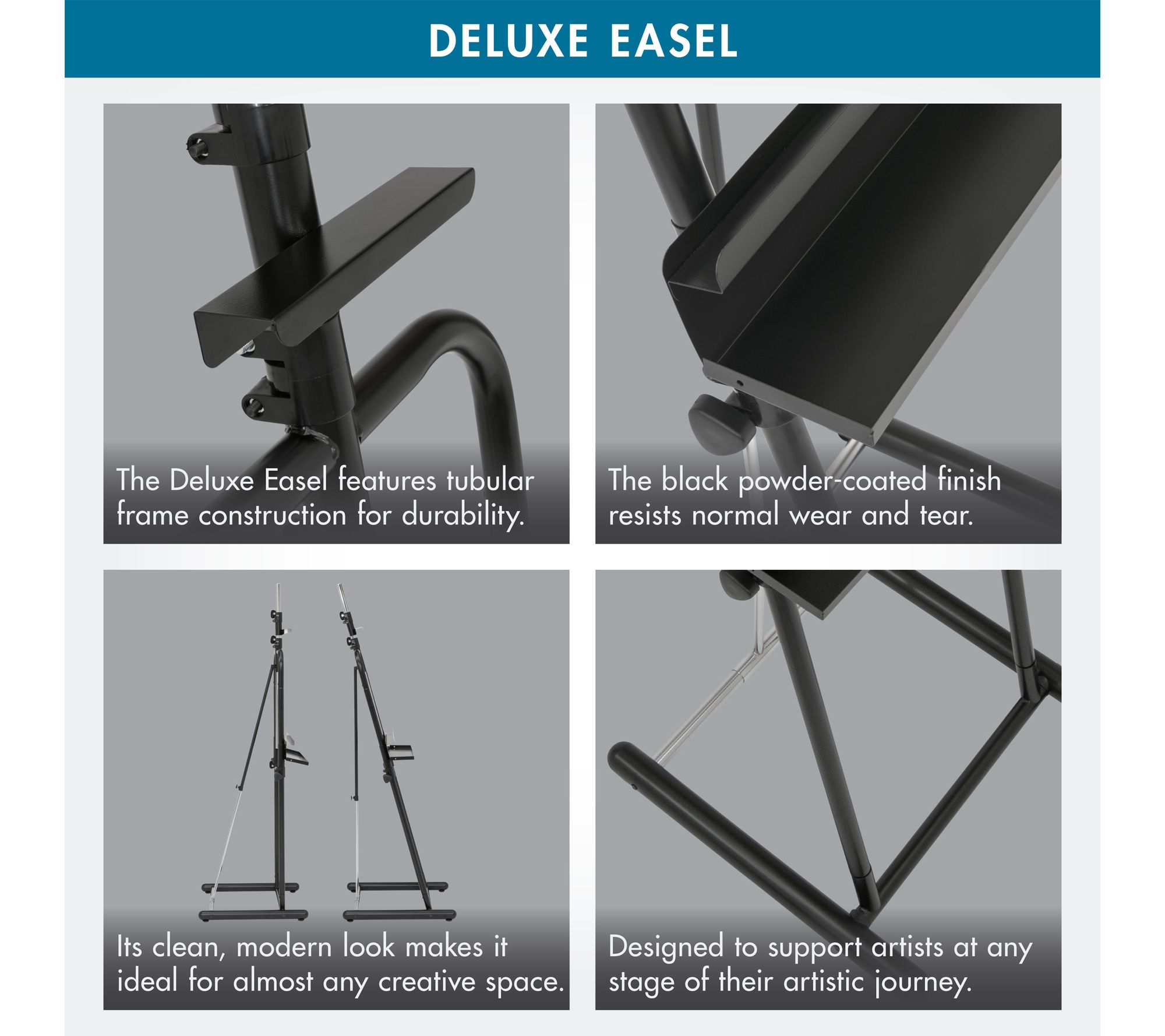 DELUXE EASEL

The Deluxe Easel features tubular frame construction for durability.

The black powder-coated finish resists normal wear and tear.

Its clean, modern look makes it ideal for almost any creative space.

Designed to support artists at any stage of their artistic journey.