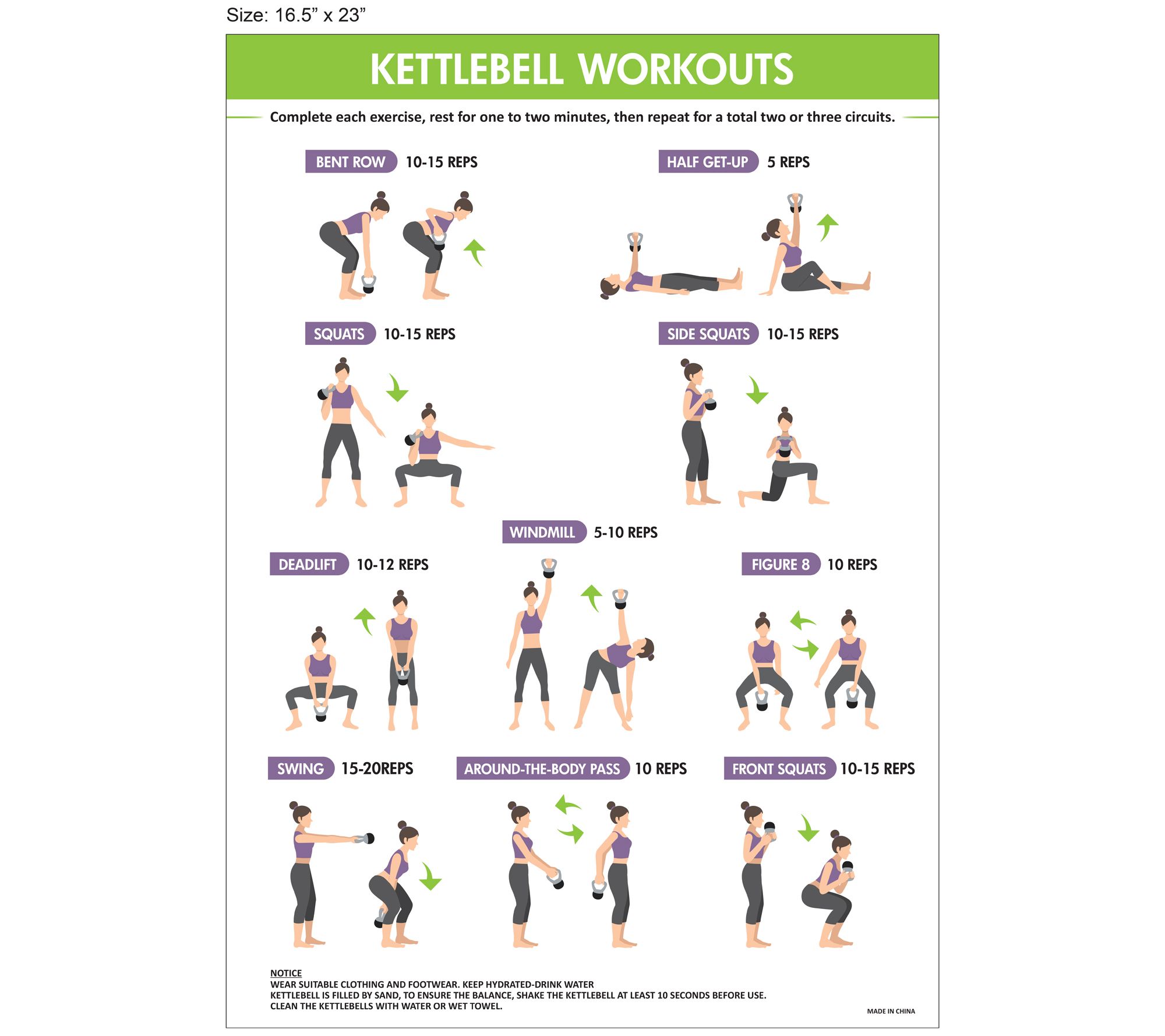 Size: 16.5” x 23”

KETTLEBELL WORKOUTS

Complete each exercise, rest for one to two minutes, then repeat for a total two or three circuits.

BENT ROW 10-15 REPS

HALF GET-UP 5 REPS

SQUATS 10-15 REPS

SIDE SQUATS 10-15 REPS

WINDMILL 5-10 REPS

DEADLIFT 10-12 REPS

FIGURE 8 10 REPS

SWING 15-20REPS

AROUND-THE-BODY PASS 10 REPS

FRONT SQUATS 10-15 REPS

NOTICE
WEAR SUITABLE CLOTHING AND FOOTWEAR. KEEP HYDRATED-DRINK WATER
KETTLEBELL IS FILLED BY SAND, TO ENSURE THE BALANCE, SHAKE THE KETTLEBELL AT LEAST 10 SECONDS BEFORE USE.
CLEAN THE KETTLEBELLS WITH WATER OR WET TOWEL.

MADE IN CHINA