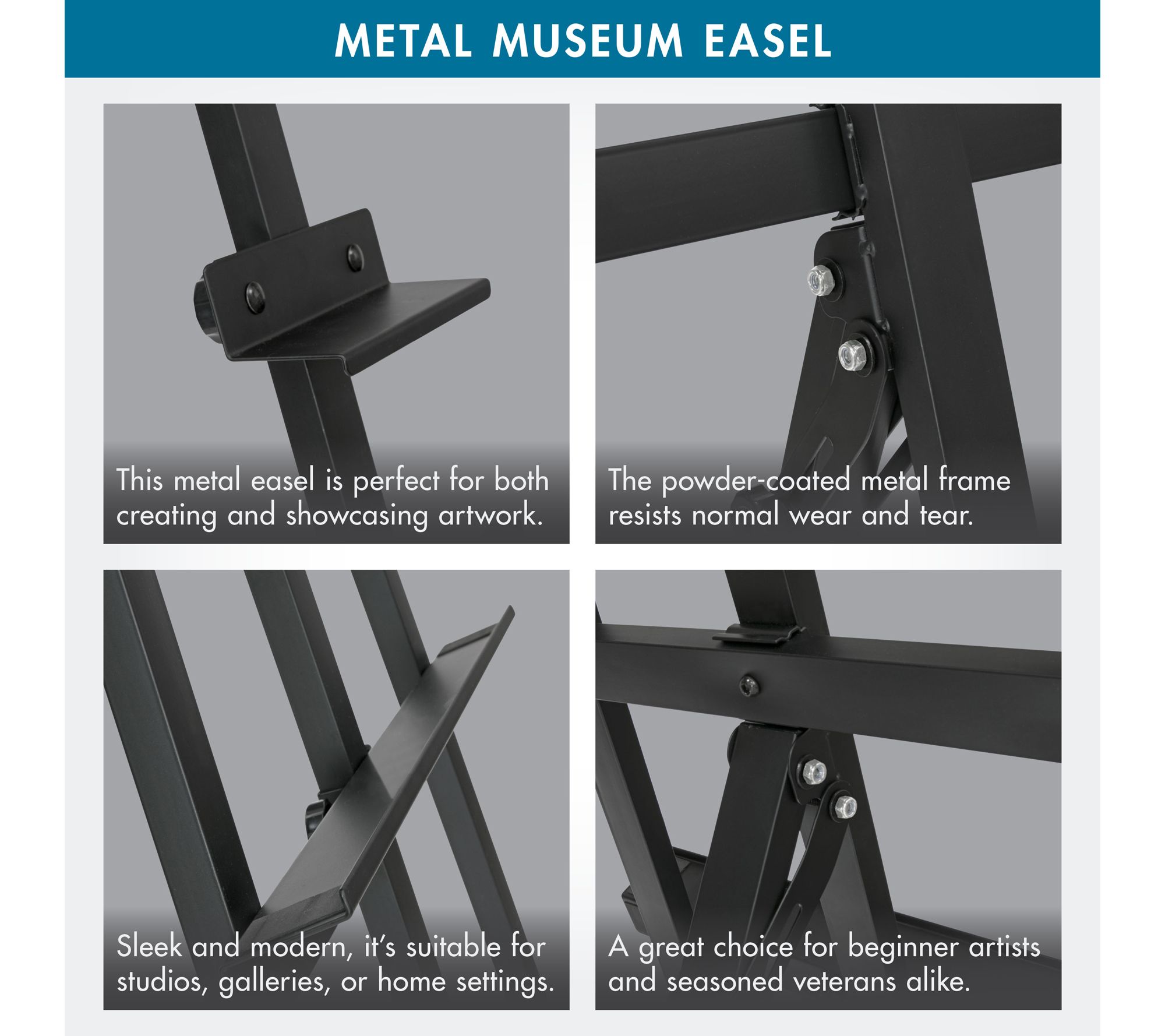 METAL MUSEUM EASEL

This metal easel is perfect for both creating and showcasing artwork.

The powder-coated metal frame resists normal wear and tear.

Sleek and modern, it's suitable for studios, galleries, or home settings.

A great choice for beginner artists and seasoned veterans alike.