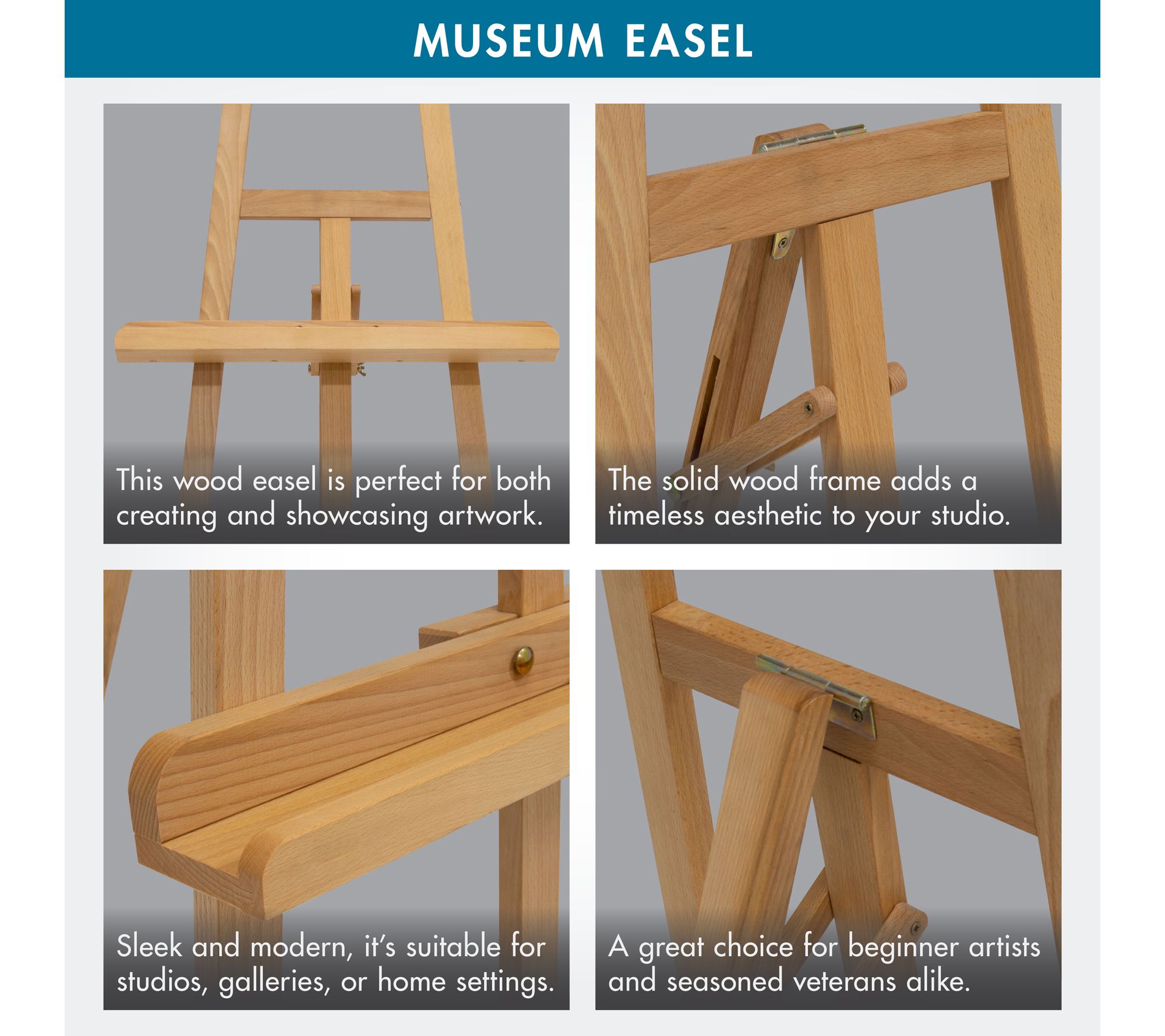 MUSEUM EASEL

This wood easel is perfect for both creating and showcasing artwork.

The solid wood frame adds a timeless aesthetic to your studio.

Sleek and modern, it's suitable for studios, galleries, or home settings.

A great choice for beginner artists and seasoned veterans alike.