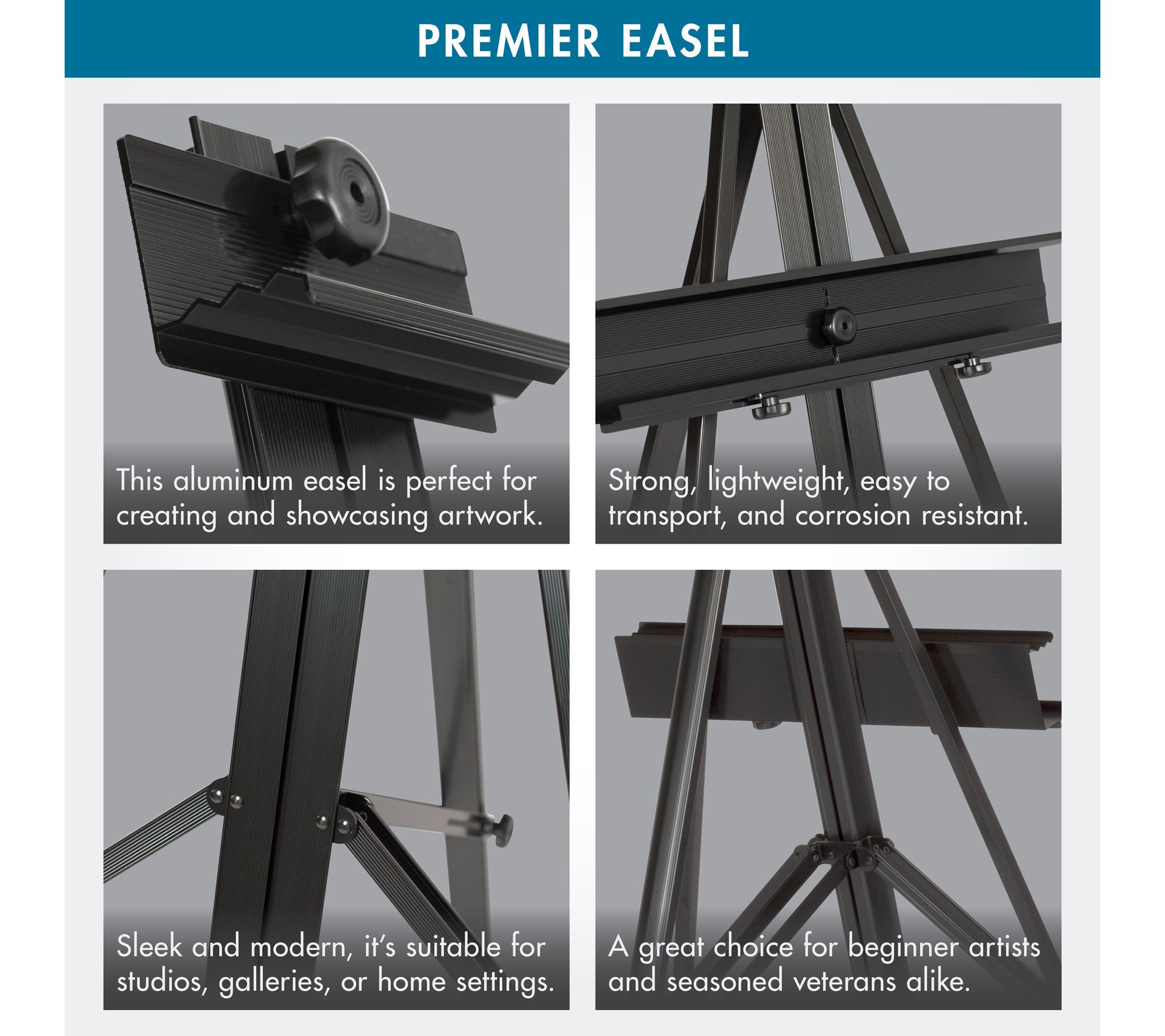 PREMIER EASEL

This aluminum easel is perfect for creating and showcasing artwork.

Strong, lightweight, easy to transport, and corrosion resistant.

Sleek and modern, it's suitable for studios, galleries, or home settings.

A great choice for beginner artists and seasoned veterans alike.