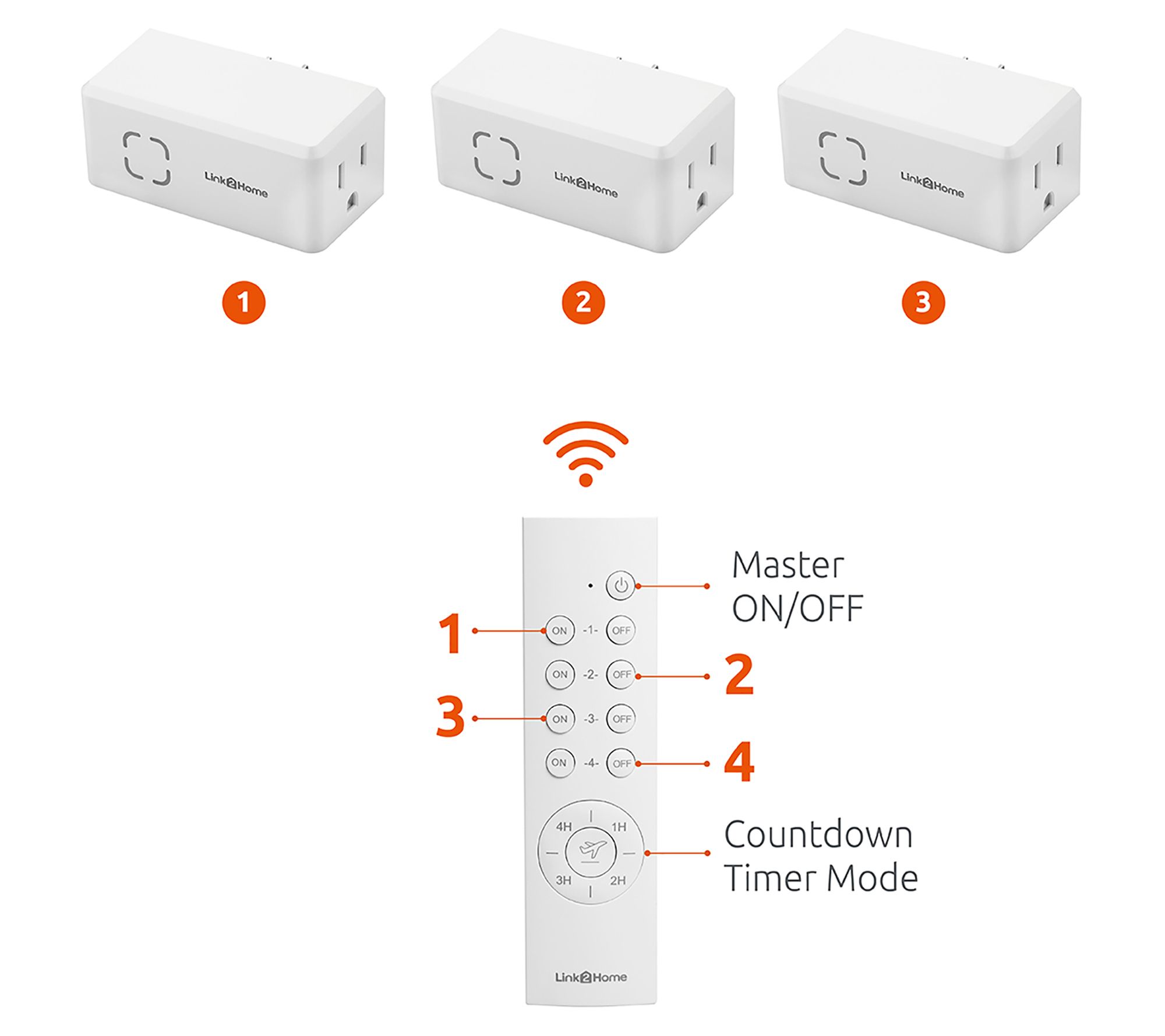 Link2Home

Link2Home

Link2Home

1

2

3

Master ON/OFF

1

ON -1- OFF

ON -2- OFF

2

3

ON -3- OFF

ON -4- OFF

4

4H 1H 3H 2H

Countdown Timer Mode

Link2Home