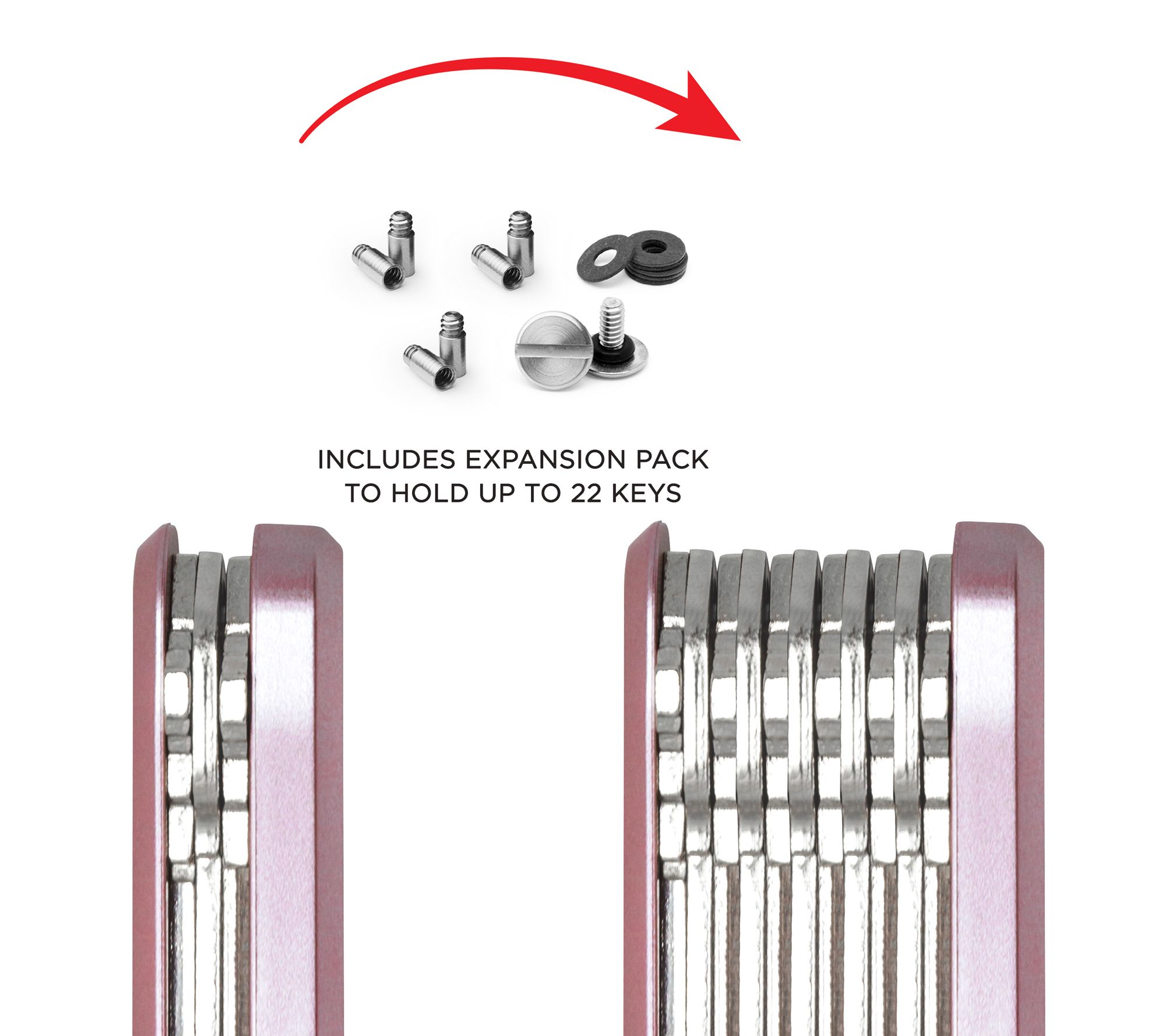 INCLUDES EXPANSION PACK
TO HOLD UP TO 22 KEYS