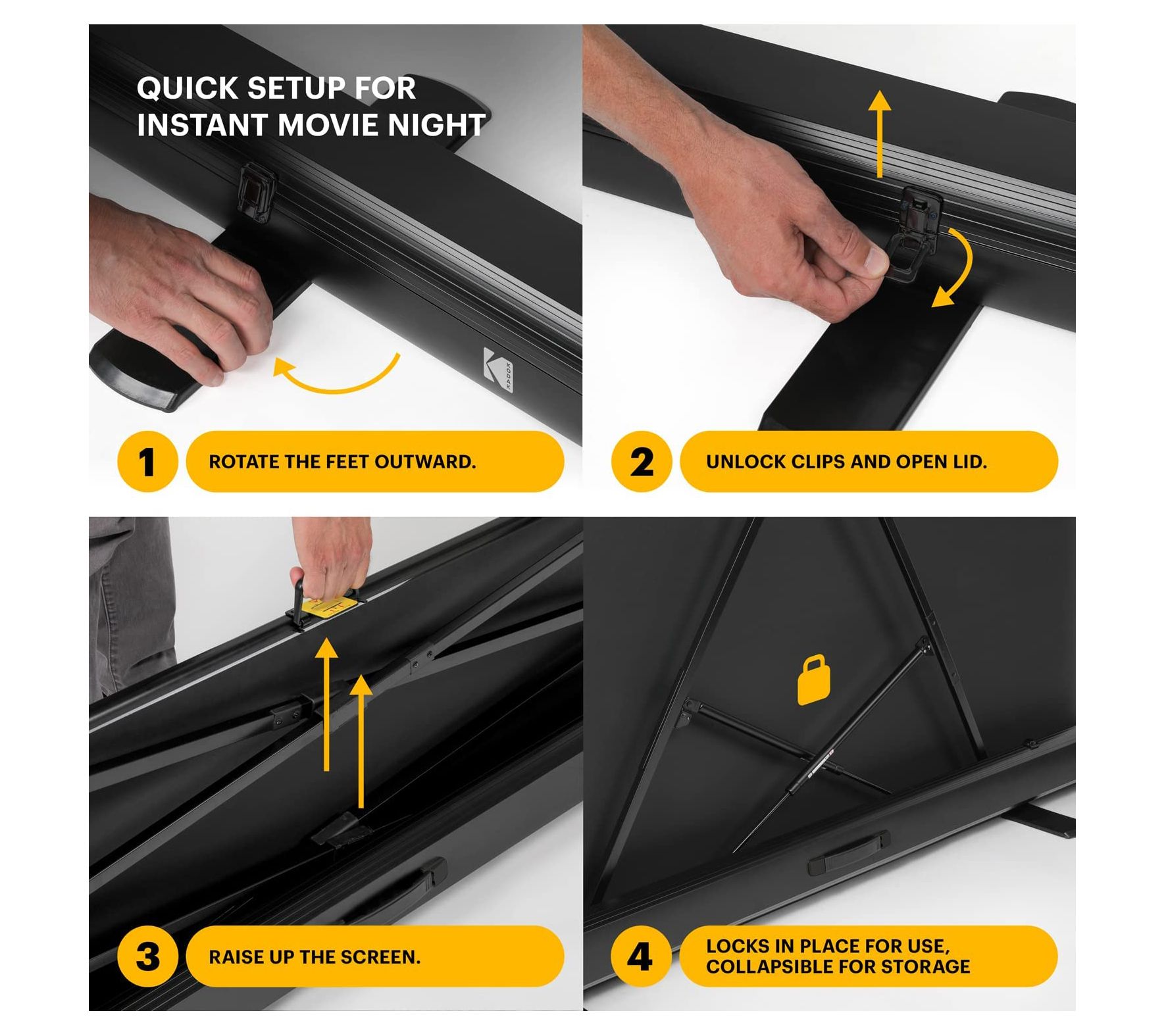 QUICK SETUP FOR INSTANT MOVIE NIGHT

KODAK

1 ROTATE THE FEET OUTWARD.

2 UNLOCK CLIPS AND OPEN LID.

3 RAISE UP THE SCREEN.

4 LOCKS IN PLACE FOR USE, COLLAPSIBLE FOR STORAGE