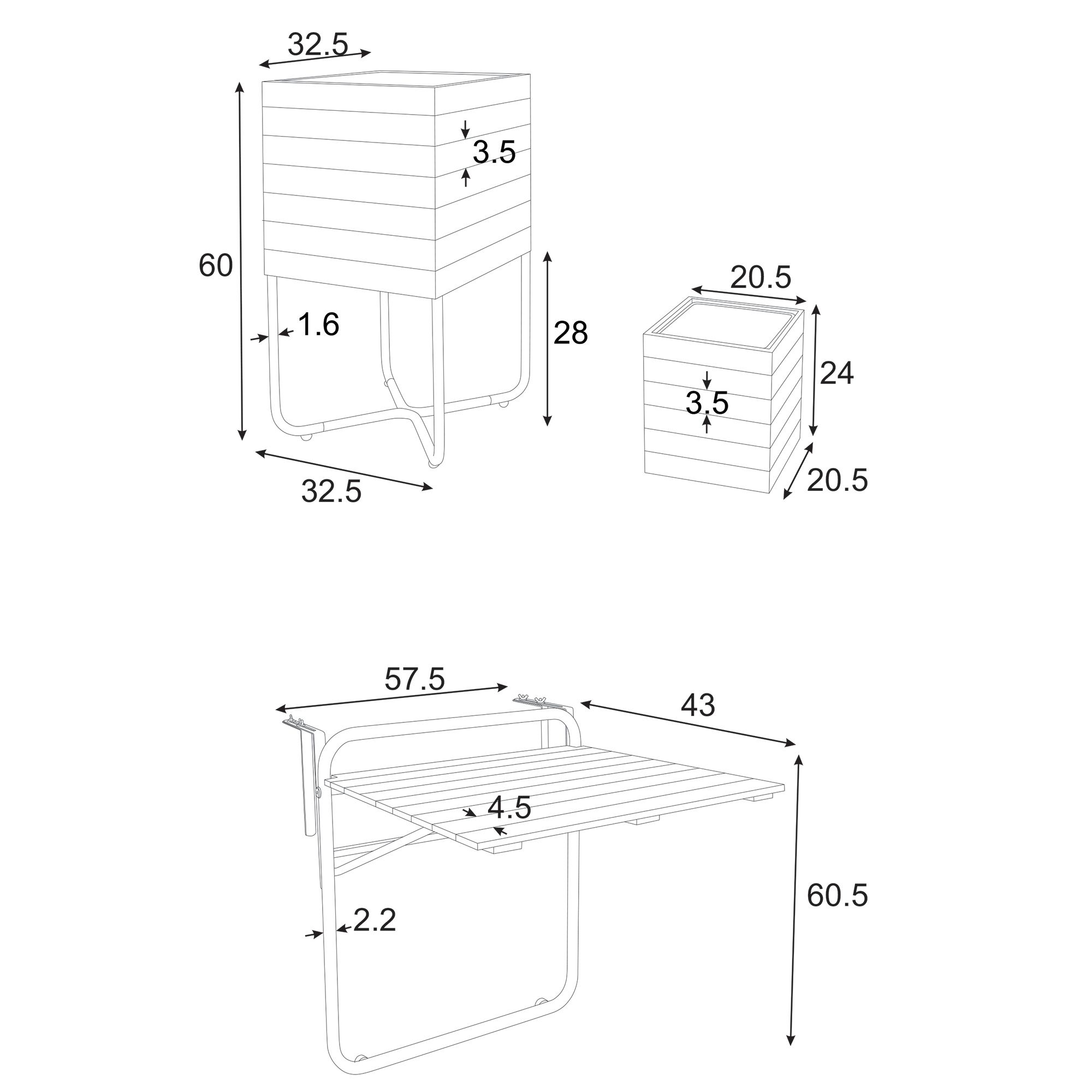 32.5

3.5

60

1.6

28

32.5

20.5

24

3.5

20.5

57.5

43

4.5

2.2

60.5