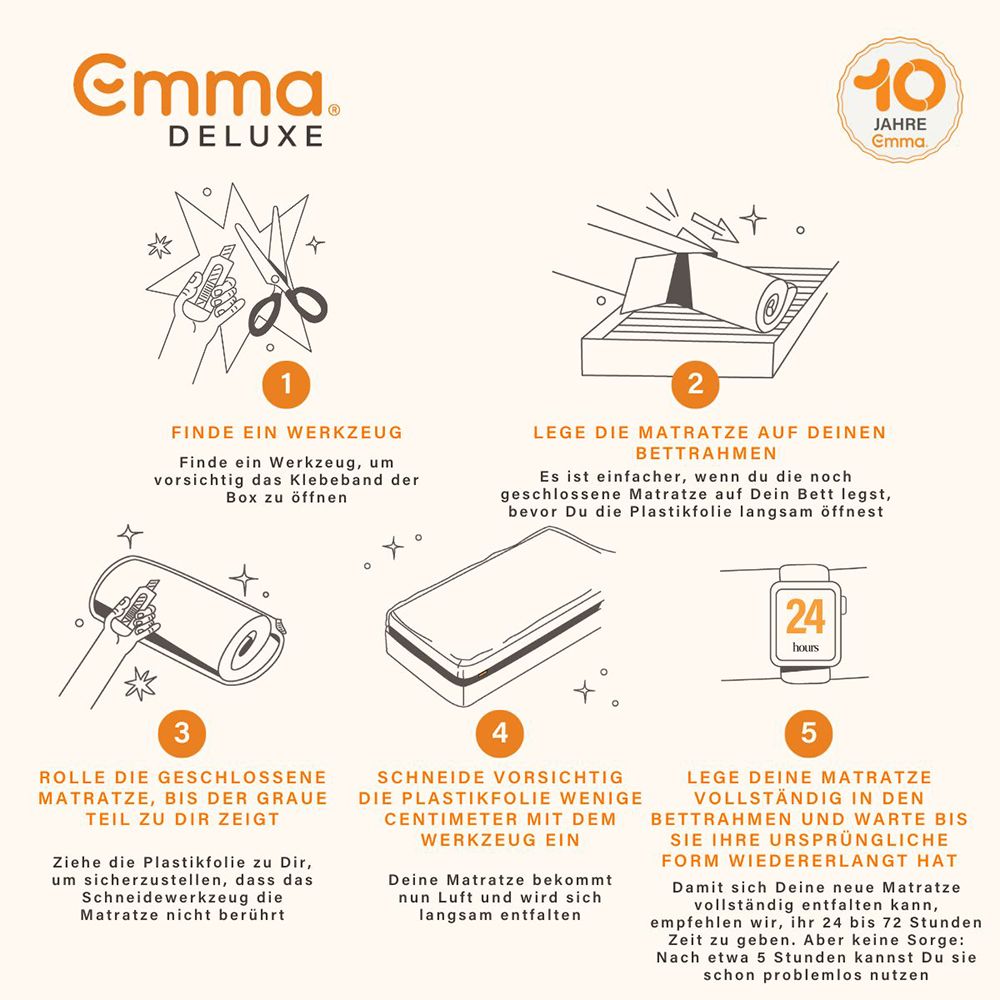 emma®
DELUXE

10
JAHRE
emma

1
FINDE EIN WERKZEUG
Finde ein Werkzeug, um vorsichtig das Klebeband der Box zu öffnen

2
LEGE DIE MATRATZE AUF DEINEN BETTRAHMEN
Es ist einfacher, wenn du die noch geschlossene Matratze auf Dein Bett legst, bevor Du die Plastikfolie langsam öffnest

3
ROLLE DIE GESCHLOSSENE MATRATZE, BIS DER GRAUE TEIL ZU DIR ZEIGT
Ziehe die Plastikfolie zu Dir, um sicherzustellen, dass das Schneidewerkzeug die Matratze nicht berührt

4
SCHNEIDE VORSICHTIG DIE PLASTIKFOLIE WENIGE CENTIMETER MIT DEM WERKZEUG EIN
Deine Matratze bekommt nun Luft und wird sich langsam entfalten

24
hours

5
LEGE DEINE MATRATZE VOLLSTÄNDIG IN DEN BETTRAHMEN UND WARTE BIS SIE IHRE URSPRÜNGLICHE FORM WIEDERERLANGT HAT
Damit sich Deine neue Matratze vollständig entfalten kann, empfehlen wir, ihr 24 bis 72 Stunden Zeit zu geben. Aber keine Sorge: Nach etwa 5 Stunden kannst Du sie schon problemlos nutzen