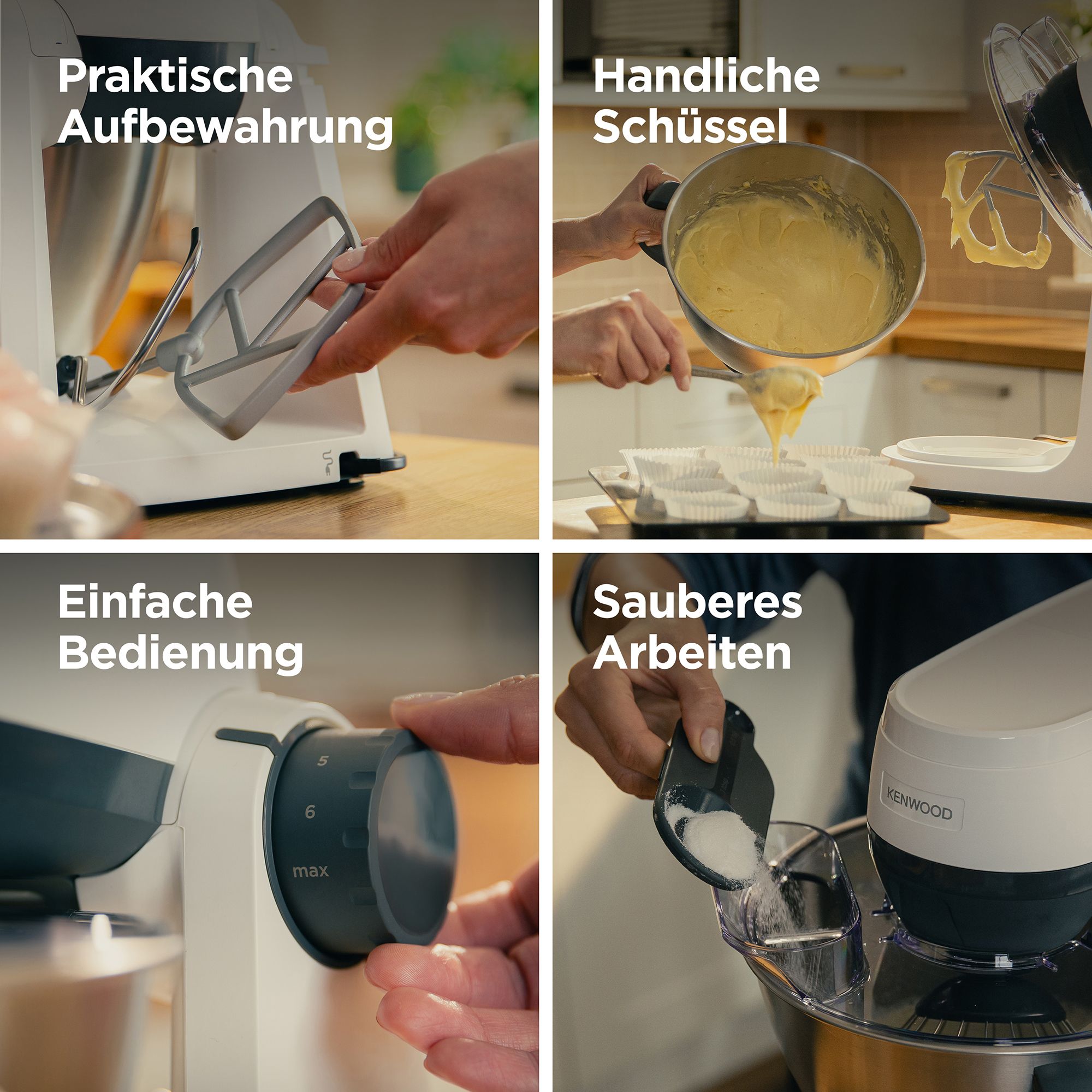 Praktische Aufbewahrung

Handliche Schüssel

Einfache Bedienung

5

6

max

Sauberes Arbeiten

KENWOOD