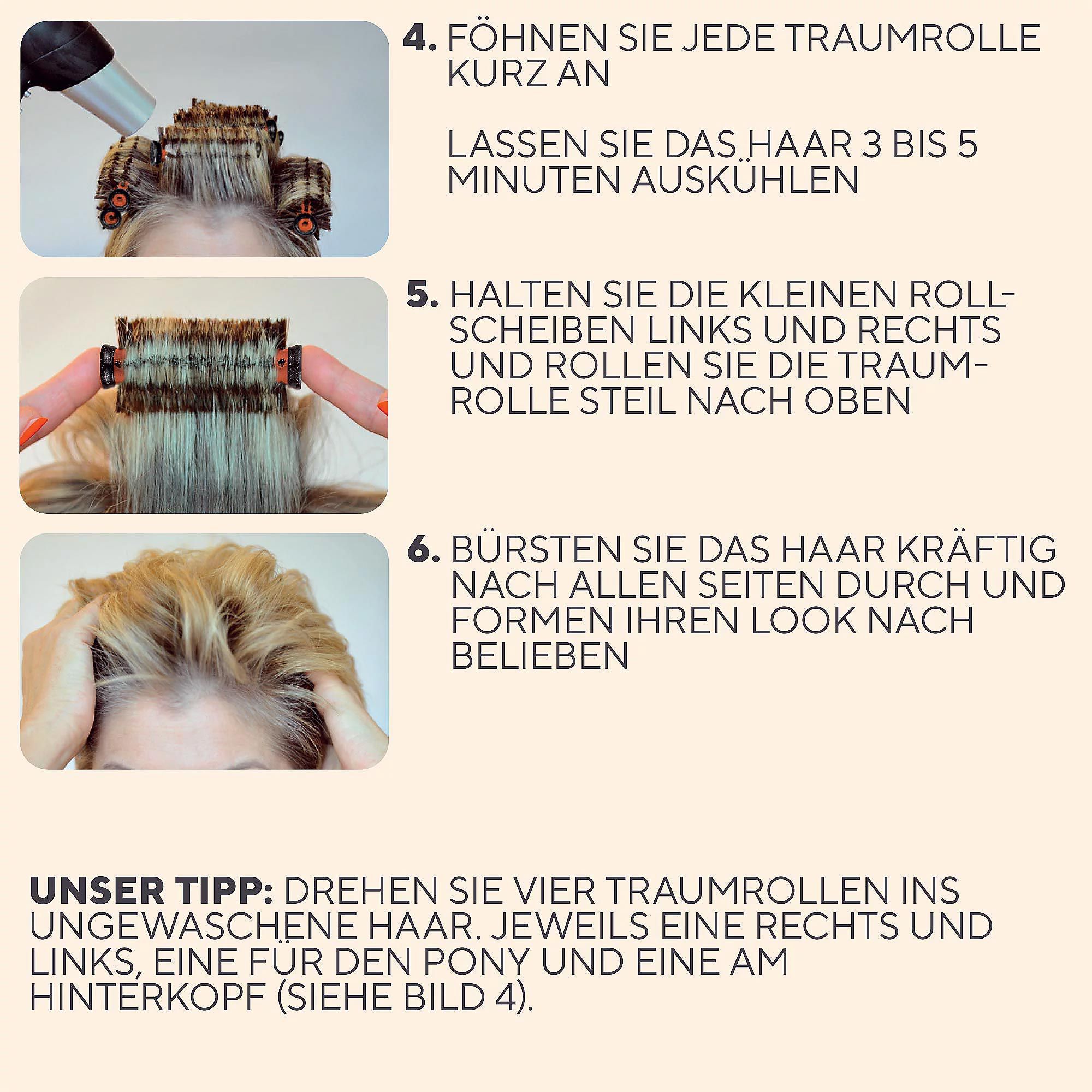 4. FÖHNEN SIE JEDE TRAUMROLLE KURZ AN

LASSEN SIE DAS HAAR 3 BIS 5 MINUTEN AUSKÜHLEN

5. HALTEN SIE DIE KLEINEN ROLLSCHEIBEN LINKS UND RECHTS UND ROLLEN SIE DIE TRAUMROLLE STEIL NACH OBEN

6. BÜRSTEN SIE DAS HAAR KRÄFTIG NACH ALLEN SEITEN DURCH UND FORMEN IHREN LOOK NACH BELIEBEN

UNSER TIPP: DREHEN SIE VIER TRAUMROLLEN INS UNGEWASCHENE HAAR. JEWEILS EINE RECHTS UND LINKS, EINE FÜR DEN PONY UND EINE AM HINTERKOPF (SIEHE BILD 4).