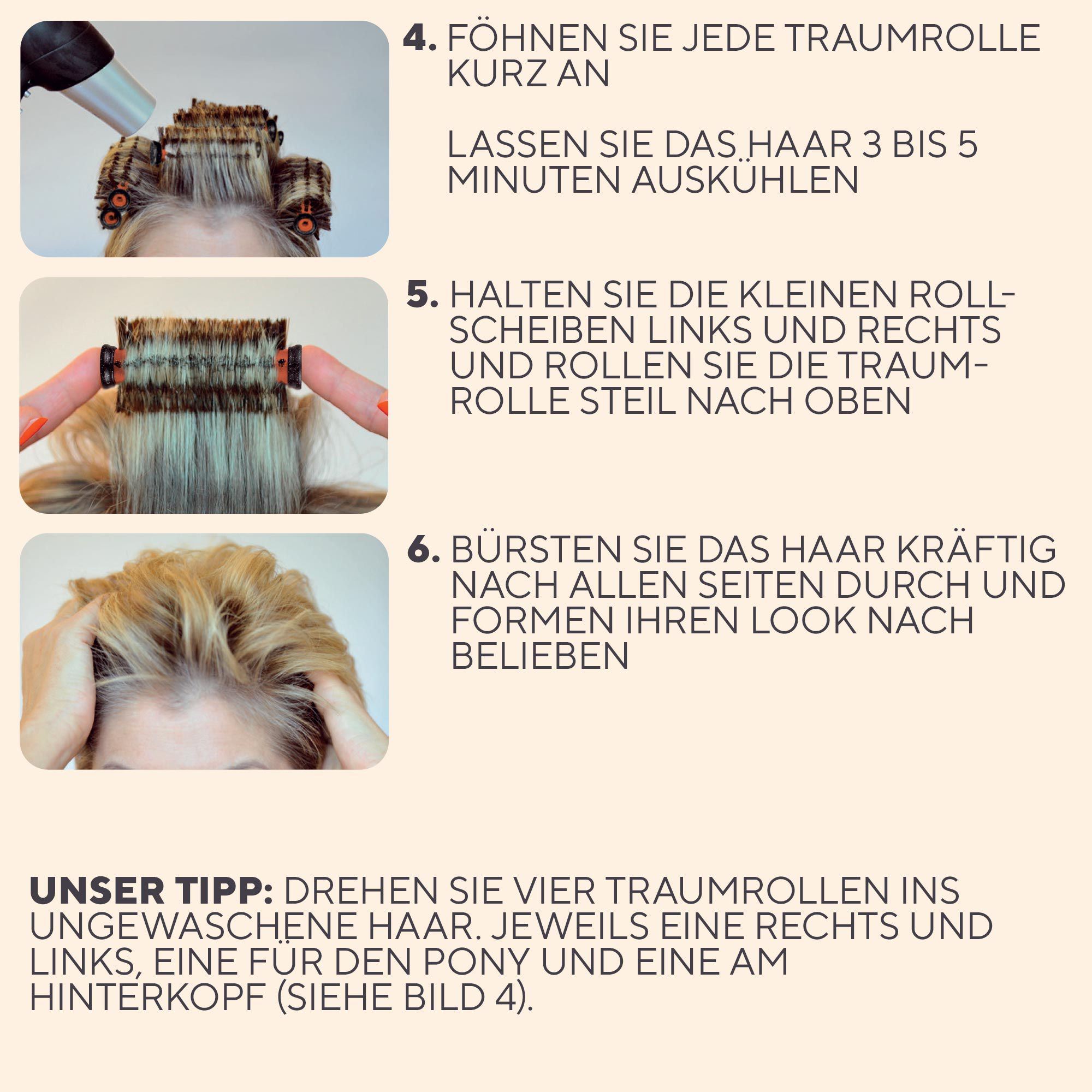 4. FÖHNEN SIE JEDE TRAUMROLLE KURZ AN

LASSEN SIE DAS HAAR 3 BIS 5 MINUTEN AUSKÜHLEN

5. HALTEN SIE DIE KLEINEN ROLLSCHEIBEN LINKS UND RECHTS UND ROLLEN SIE DIE TRAUMROLLE STEIL NACH OBEN

6. BÜRSTEN SIE DAS HAAR KRÄFTIG NACH ALLEN SEITEN DURCH UND FORMEN IHREN LOOK NACH BELIEBEN

UNSER TIPP: DREHEN SIE VIER TRAUMROLLEN INS UNGEWASCHENE HAAR. JEWEILS EINE RECHTS UND LINKS, EINE FÜR DEN PONY UND EINE AM HINTERKOPF (SIEHE BILD 4).