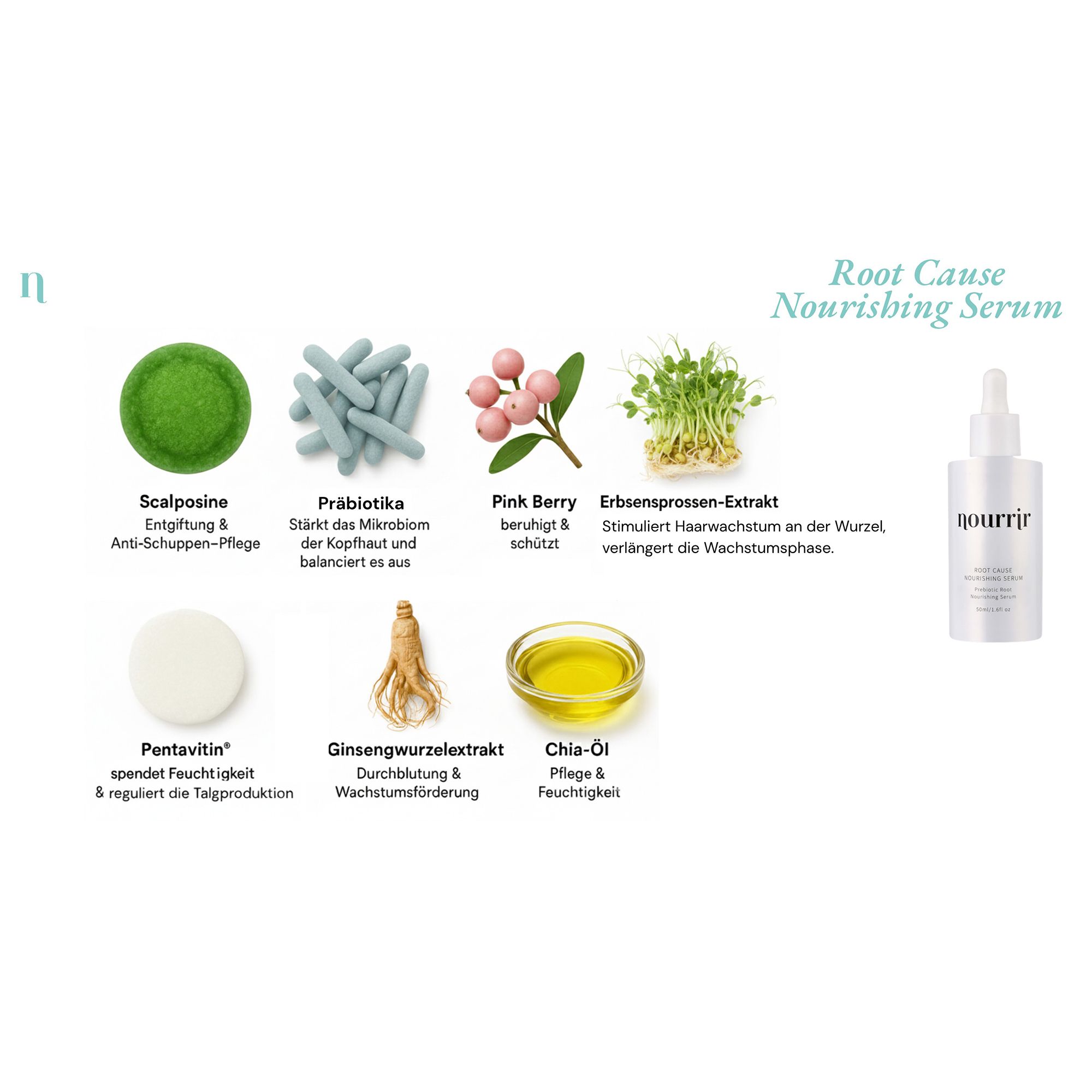 n

Root Cause
Nourishing Serum

Scalposine
Entgiftung & Anti-Schuppen–Pflege

Präbiotika
Stärkt das Mikrobiom der Kopfhaut und balanciert es aus

Pink Berry
beruhigt & schützt

Erbsensprossen-Extrakt
Stimuliert Haarwachstum an der Wurzel, verlängert die Wachstumsphase.

nourrir

ROOT CAUSE
NOURISHING SERUM
Prebiotic Root
Nourishing Serum
50ml/1.6fl oz

Pentavitin®
spendet Feuchtigkeit & reguliert die Talgproduktion

Ginsengwurzelextrakt
Durchblutung & Wachstumsförderung

Chia-Öl
Pflege & Feuchtigkeit