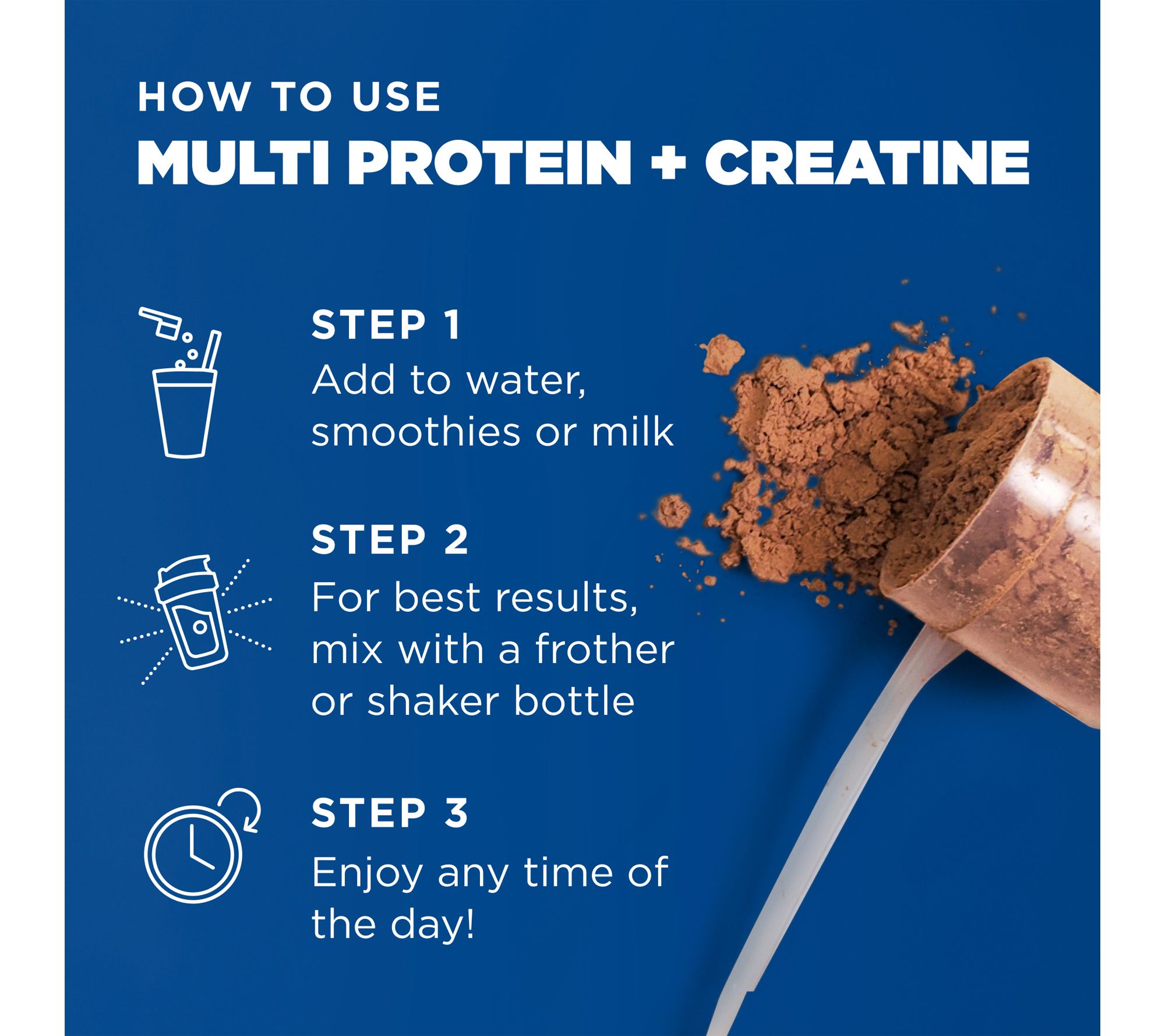 HOW TO USE
MULTI PROTEIN + CREATINE

STEP 1
Add to water, smoothies or milk

STEP 2
For best results, mix with a frother or shaker bottle

STEP 3
Enjoy any time of the day!