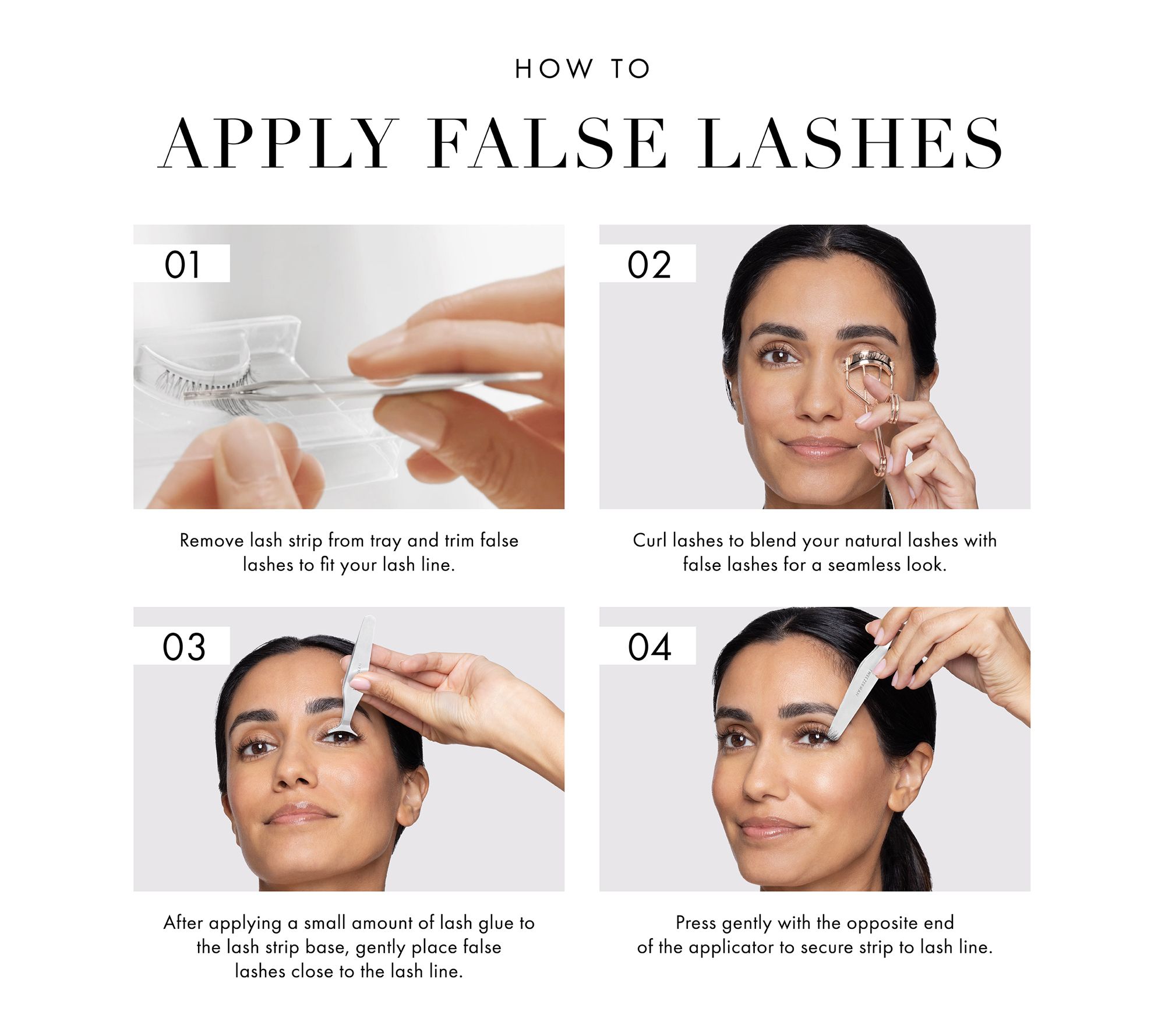 HOW TO

APPLY FALSE LASHES

01

Remove lash strip from tray and trim false lashes to fit your lash line.

02

Curl lashes to blend your natural lashes with false lashes for a seamless look.

03

After applying a small amount of lash glue to the lash strip base, gently place false lashes close to the lash line.

04

TWEEZERMAN

Press gently with the opposite end of the applicator to secure strip to lash line.