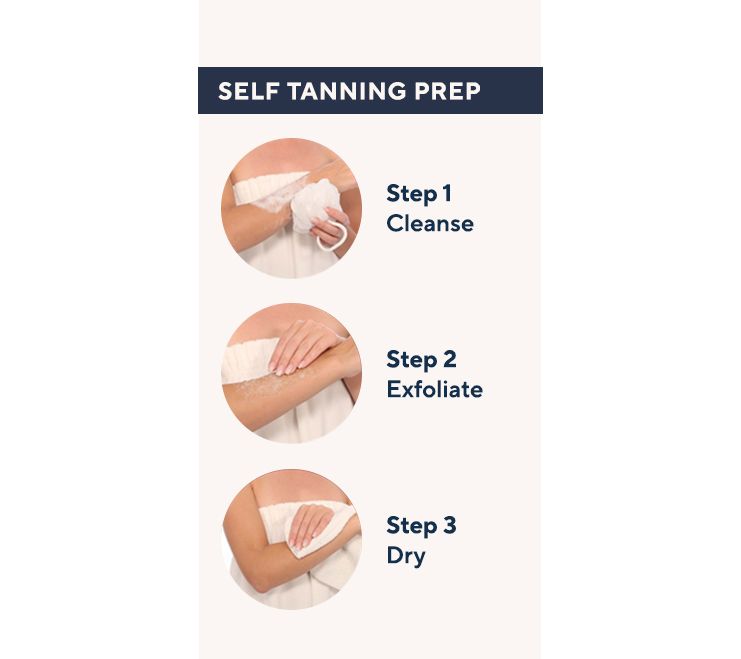 SELF TANNING PREP

Step 1
Cleanse

Step 2
Exfoliate

Step 3
Dry