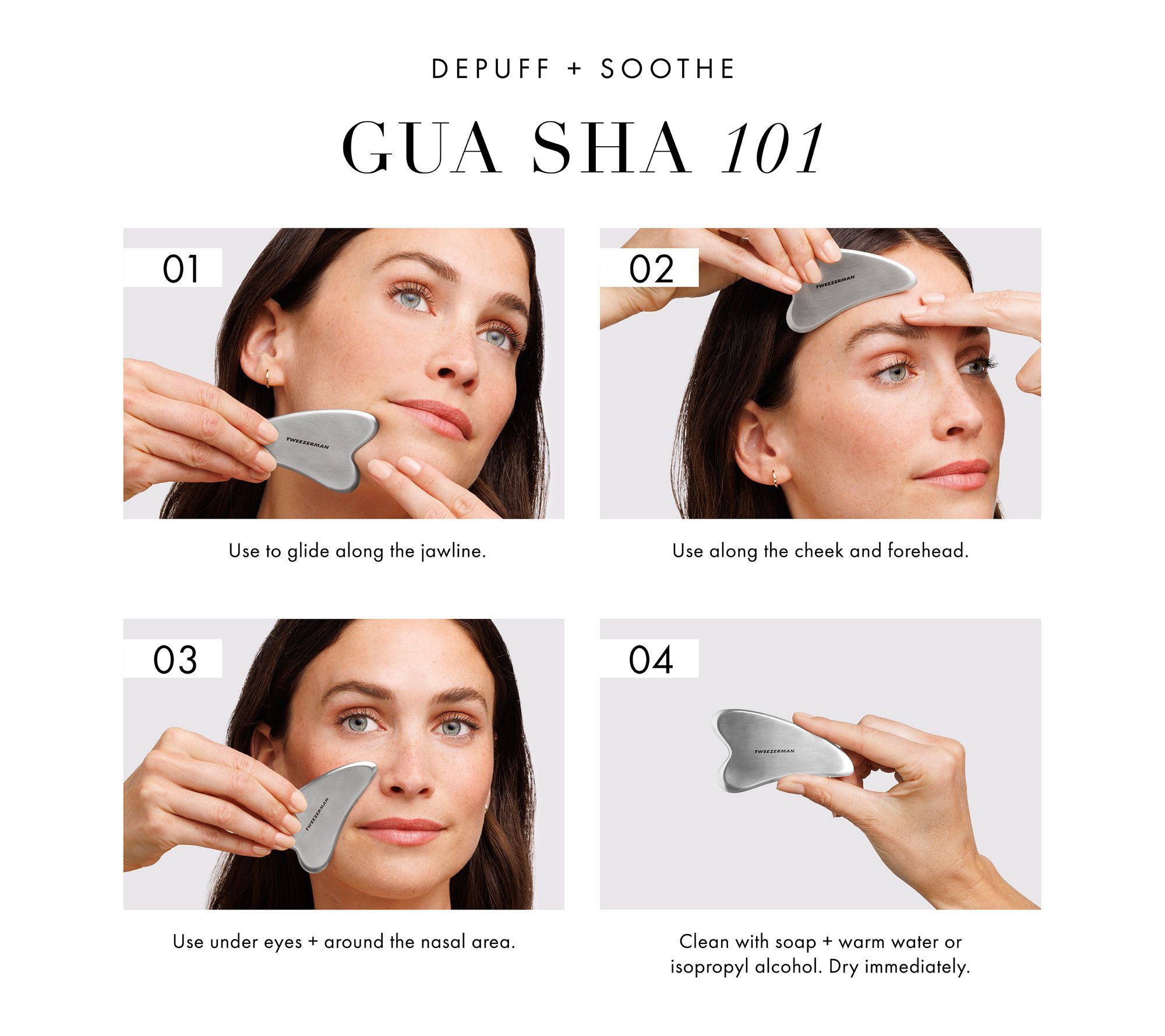 DEPUFF + SOOTHE

GUA SHA 101

01

TWEEZERMAN

Use to glide along the jawline.

02

TWEEZERMAN

Use along the cheek and forehead.

03

TWEEZERMAN

Use under eyes + around the nasal area.

04

TWEEZERMAN

Clean with soap + warm water or isopropyl alcohol. Dry immediately.