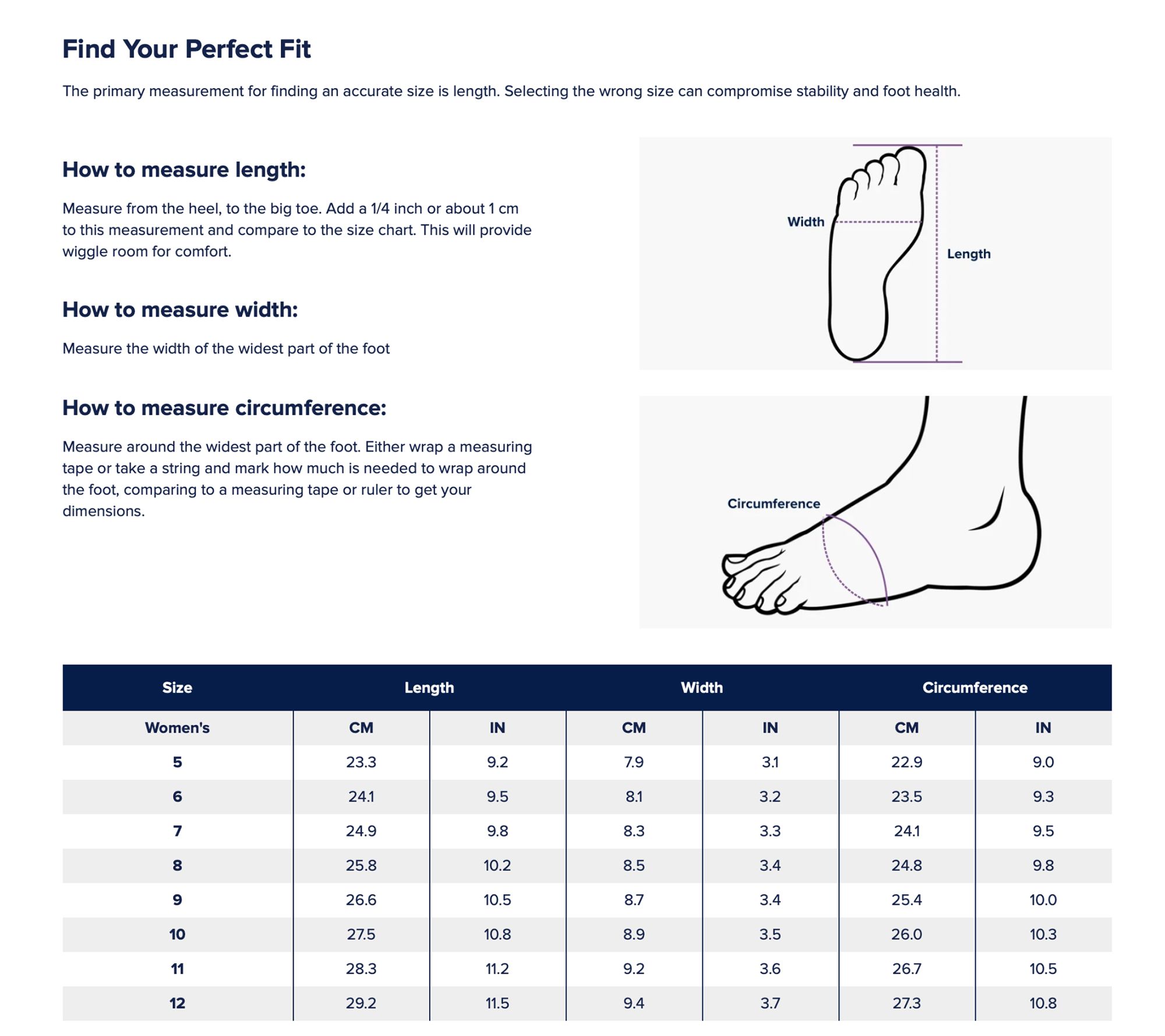 Find Your Perfect Fit

The primary measurement for finding an accurate size is length. Selecting the wrong size can compromise stability and foot health.

How to measure length:

Measure from the heel, to the big toe. Add a 1/4 inch or about 1 cm to this measurement and compare to the size chart. This will provide wiggle room for comfort.

How to measure width:

Measure the width of the widest part of the foot

How to measure circumference:

Measure around the widest part of the foot. Either wrap a measuring tape or take a string and mark how much is needed to wrap around the foot, comparing to a measuring tape or ruler to get your dimensions.

Width
Length

Circumference

| Size | Length | | Width | | Circumference | |
|---|---|---|---|---|---|---|
| Women's | CM | IN | CM | IN | CM | IN |
| 5 | 23.3 | 9.2 | 7.9 | 3.1 | 22.9 | 9.0 |
| 6 | 24.1 | 9.5 | 8.1 | 3.2 | 23.5 | 9.3 |
| 7 | 24.9 | 9.8 | 8.3 | 3.3 | 24.1 | 9.5 |
| 8 | 25.8 | 10.2 | 8.5 | 3.4 | 24.8 | 9.8 |
| 9 | 26.6 | 10.5 | 8.7 | 3.4 | 25.4 | 10.0 |
| 10 | 27.5 | 10.8 | 8.9 | 3.5 | 26.0 | 10.3 |
| 11 | 28.3 | 11.2 | 9.2 | 3.6 | 26.7 | 10.5 |
| 12 | 29.2 | 11.5 | 9.4 | 3.7 | 27.3 | 10.8 |