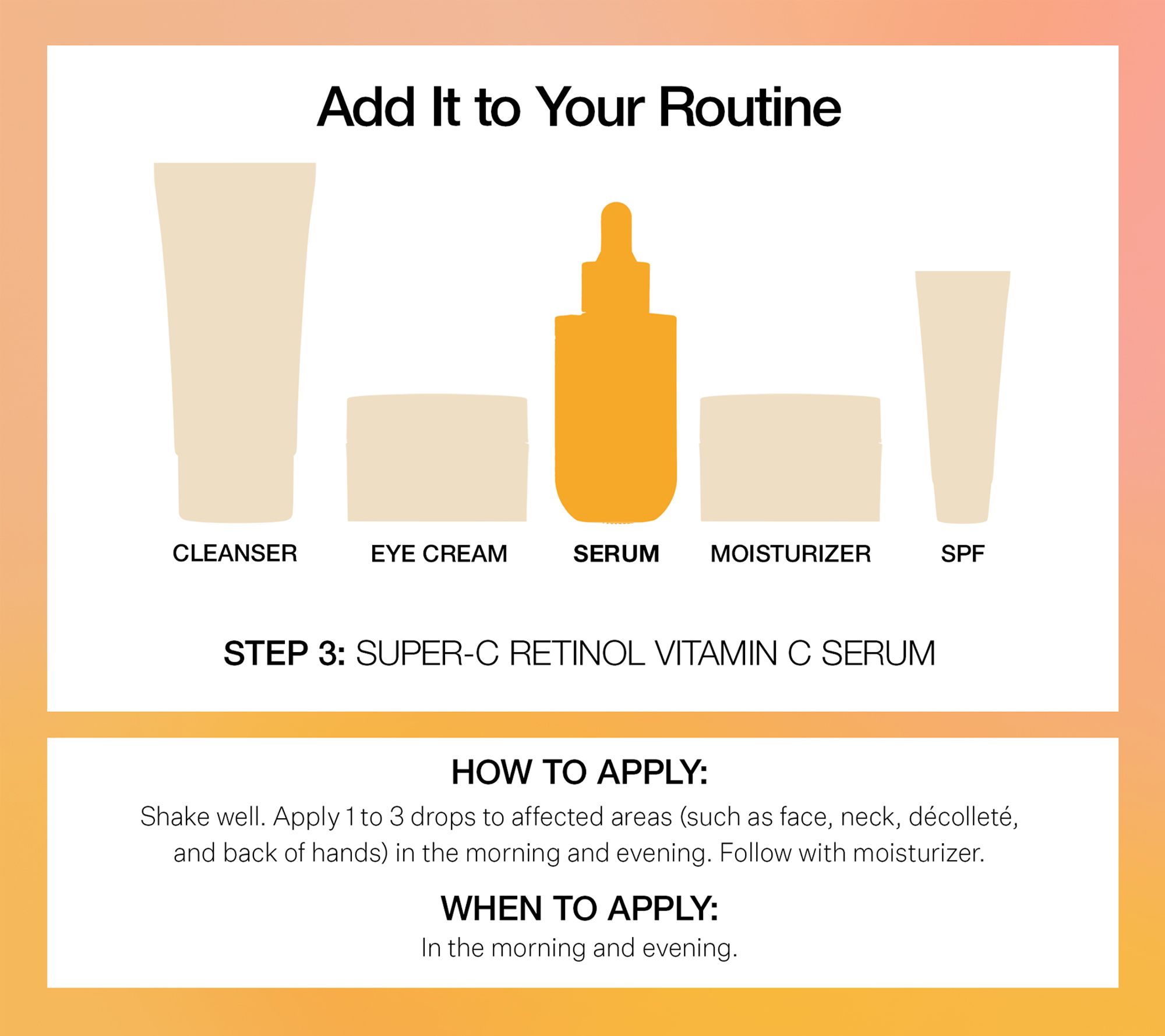 Add It to Your Routine

CLEANSER EYE CREAM SERUM MOISTURIZER SPF

STEP 3: SUPER-C RETINOL VITAMIN C SERUM

HOW TO APPLY:
Shake well. Apply 1 to 3 drops to affected areas (such as face, neck, décolleté, and back of hands) in the morning and evening. Follow with moisturizer.

WHEN TO APPLY:
In the morning and evening.