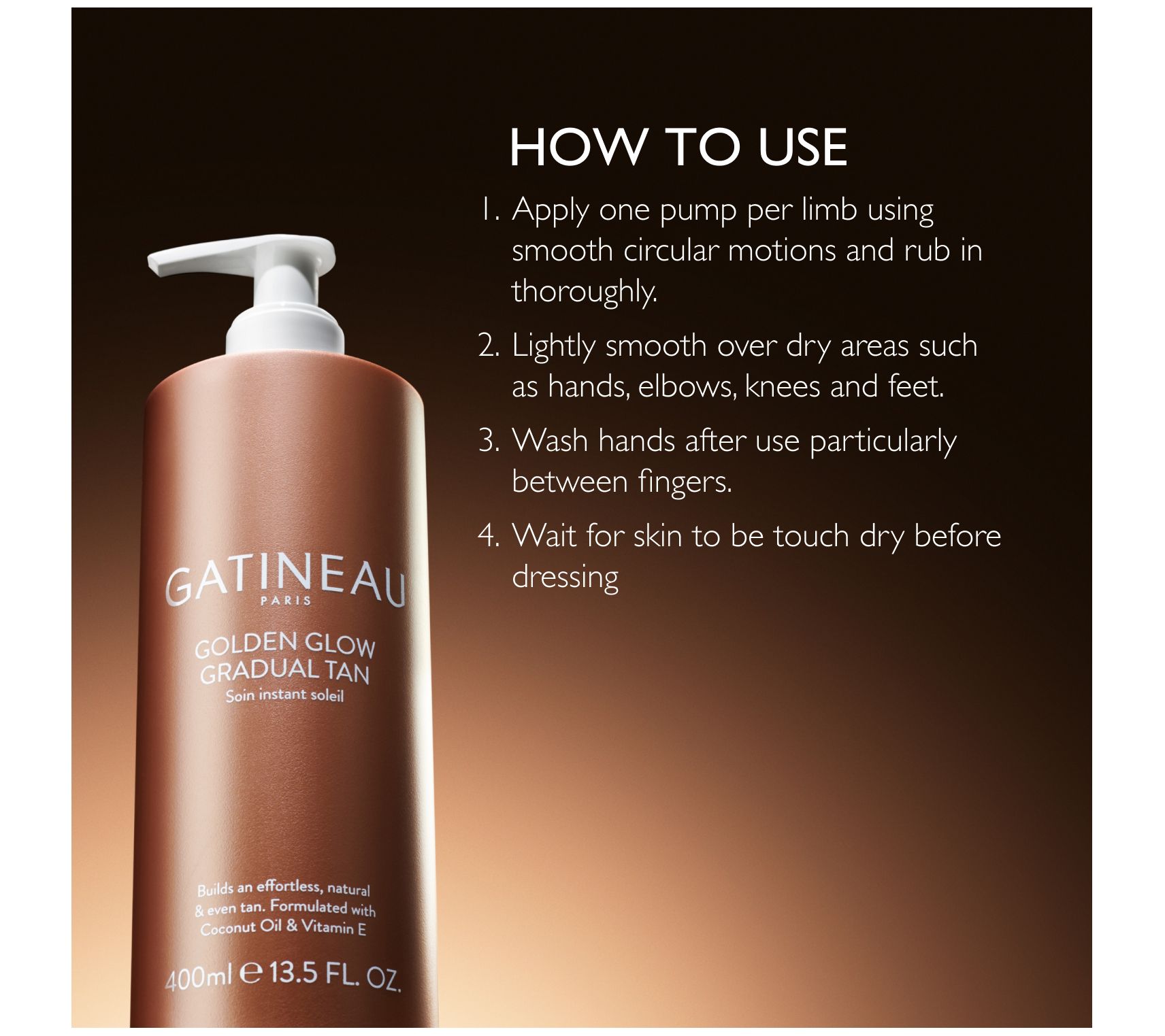 HOW TO USE

1. Apply one pump per limb using smooth circular motions and rub in thoroughly.

2. Lightly smooth over dry areas such as hands, elbows, knees and feet.

3. Wash hands after use particularly between fingers.

4. Wait for skin to be touch dry before dressing

GATINEAU
PARIS

GOLDEN GLOW
GRADUAL TAN
Soin instant soleil

Builds an effortless, natural & even tan. Formulated with Coconut Oil & Vitamin E

400ml ℮ 13.5 FL. OZ.