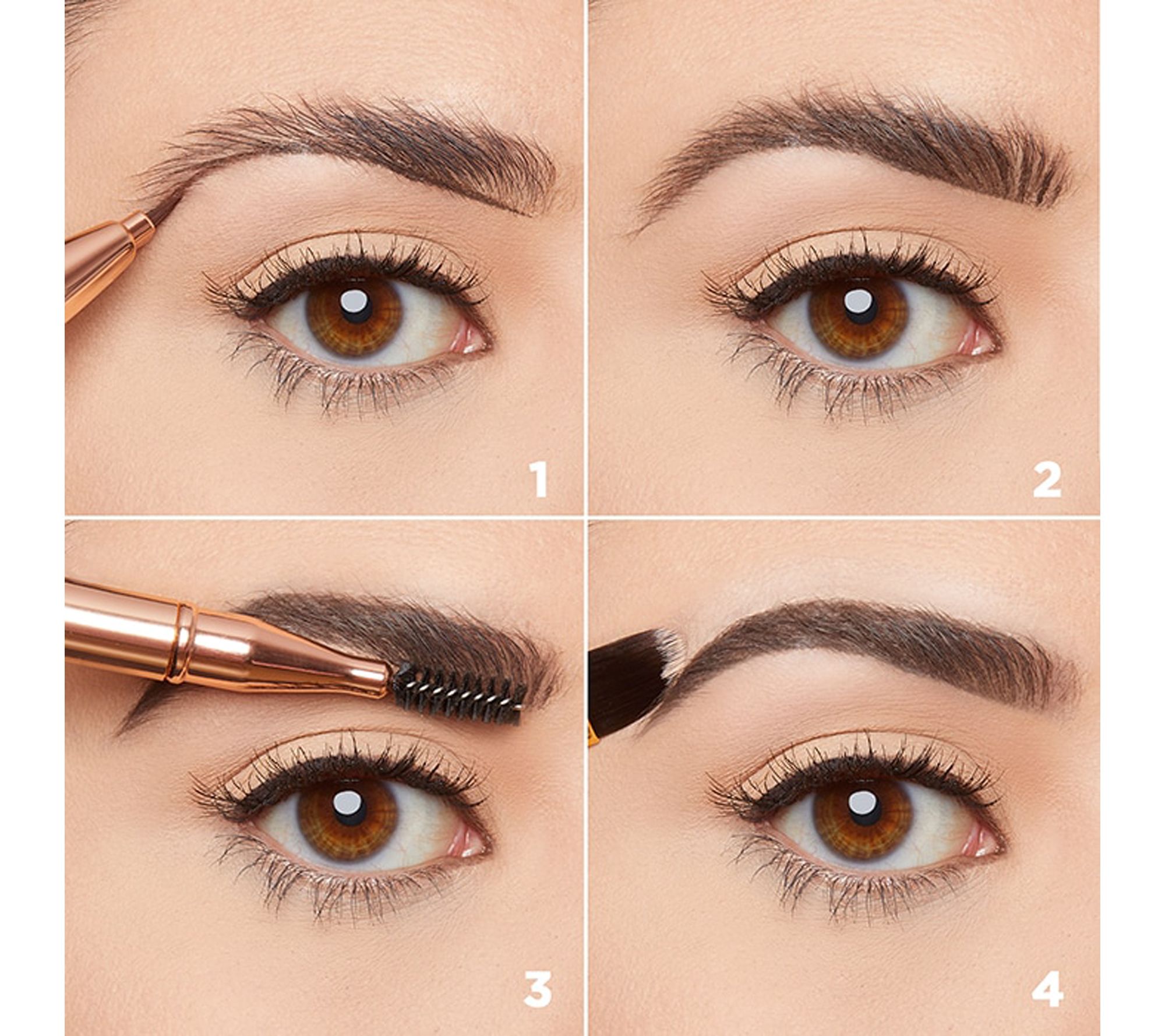 1

2

3

4