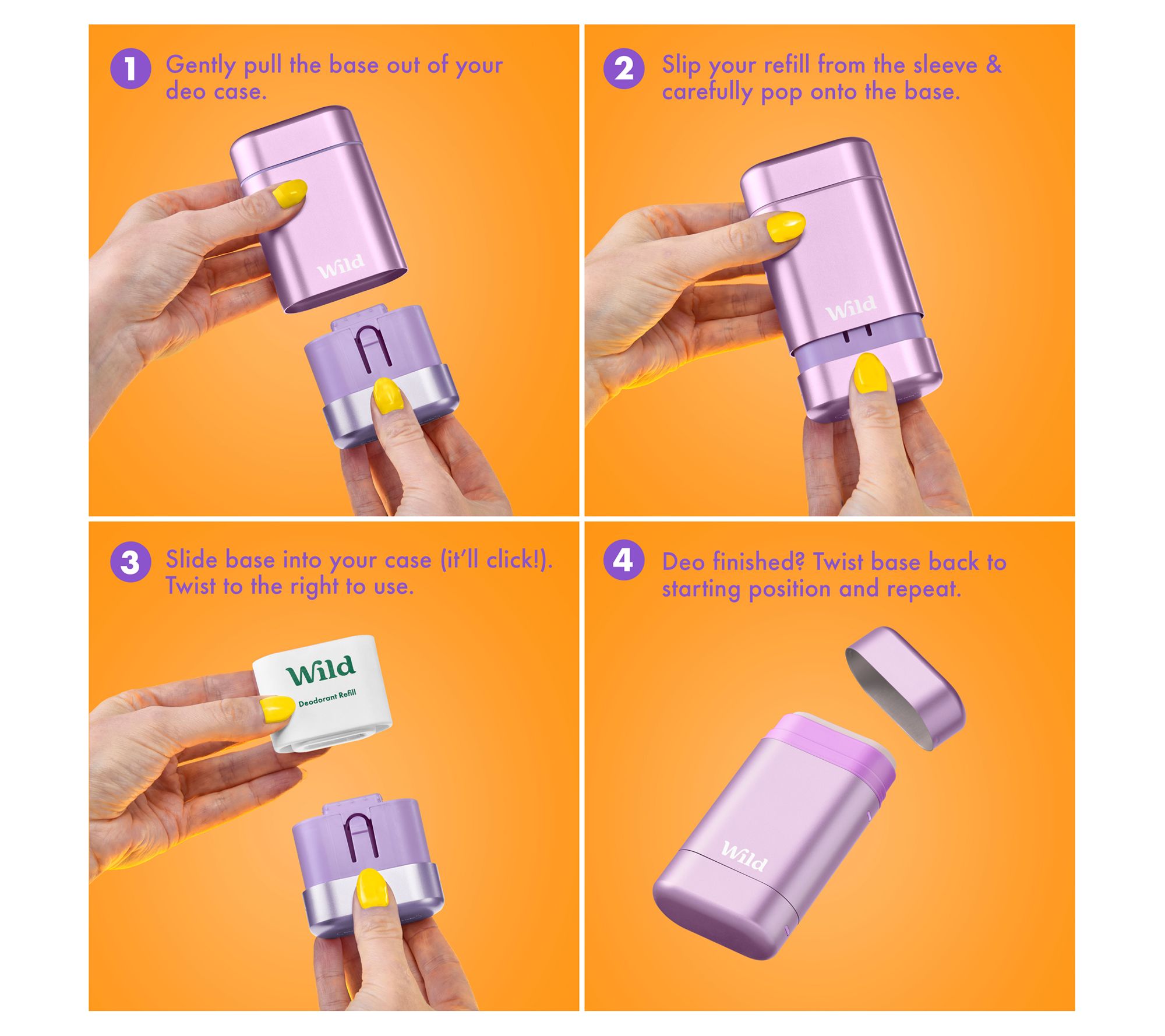 1 Gently pull the base out of your deo case.

Wild

2 Slip your refill from the sleeve & carefully pop onto the base.

Wild

3 Slide base into your case (it'll click!). Twist to the right to use.

Wild
Deodorant Refill

4 Deo finished? Twist base back to starting position and repeat.

Wild