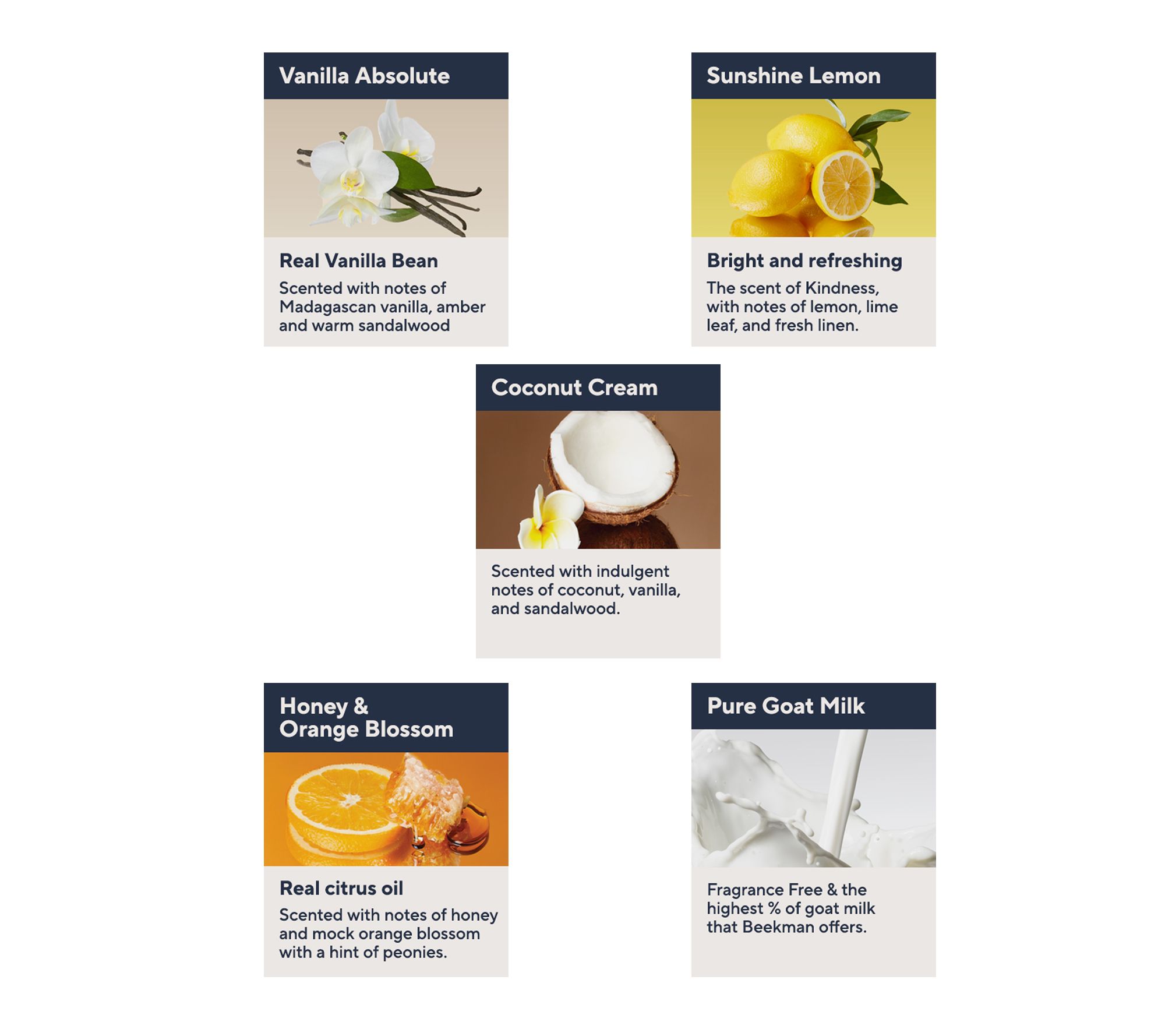 Vanilla Absolute

Real Vanilla Bean

Scented with notes of Madagascan vanilla, amber and warm sandalwood

Sunshine Lemon

Bright and refreshing

The scent of Kindness, with notes of lemon, lime leaf, and fresh linen.

Coconut Cream

Scented with indulgent notes of coconut, vanilla, and sandalwood.

Honey & Orange Blossom

Real citrus oil

Scented with notes of honey and mock orange blossom with a hint of peonies.

Pure Goat Milk

Fragrance Free & the highest % of goat milk that Beekman offers.