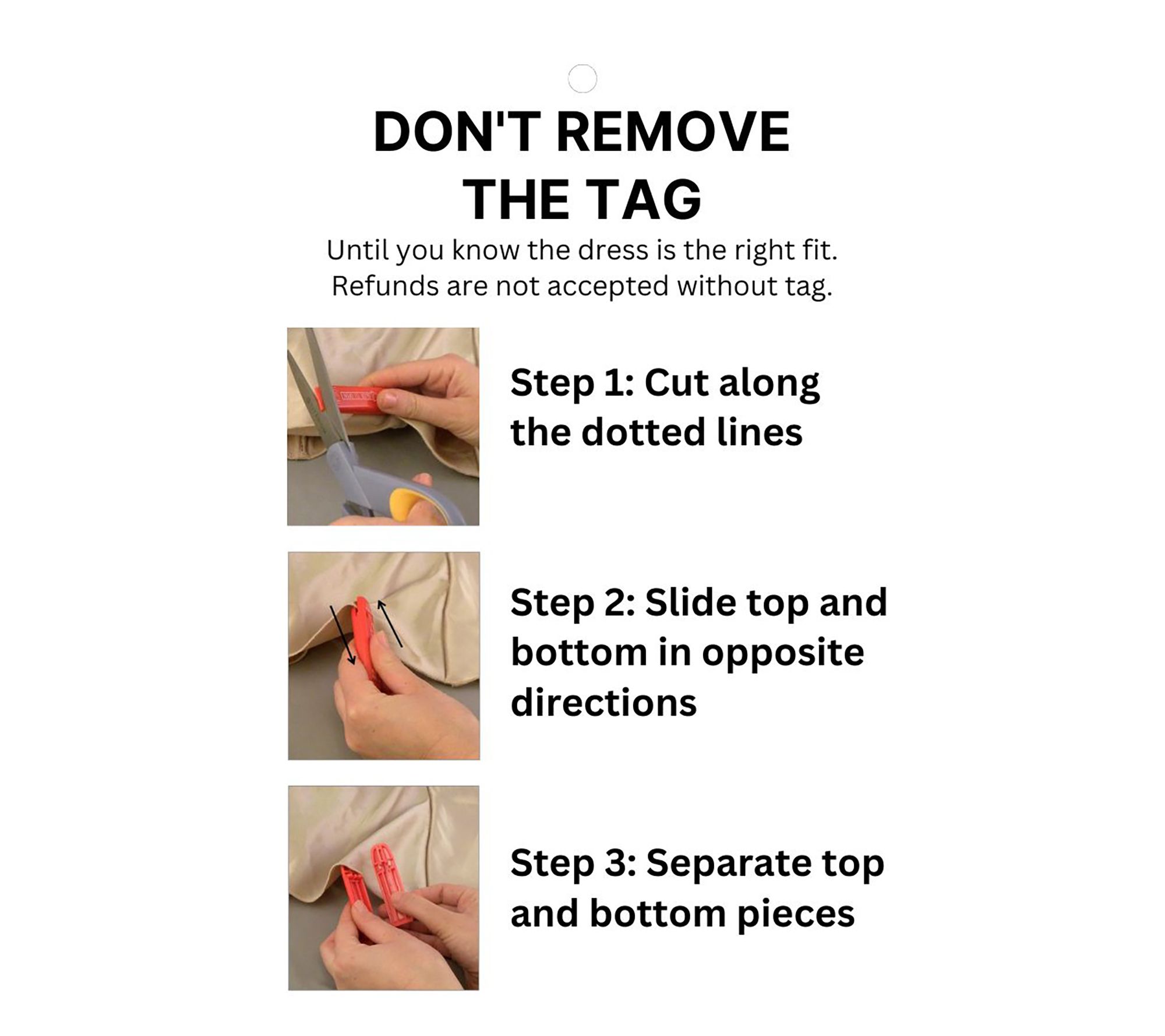 DON'T REMOVE THE TAG

Until you know the dress is the right fit. Refunds are not accepted without tag.

Step 1: Cut along the dotted lines

Step 2: Slide top and bottom in opposite directions

Step 3: Separate top and bottom pieces