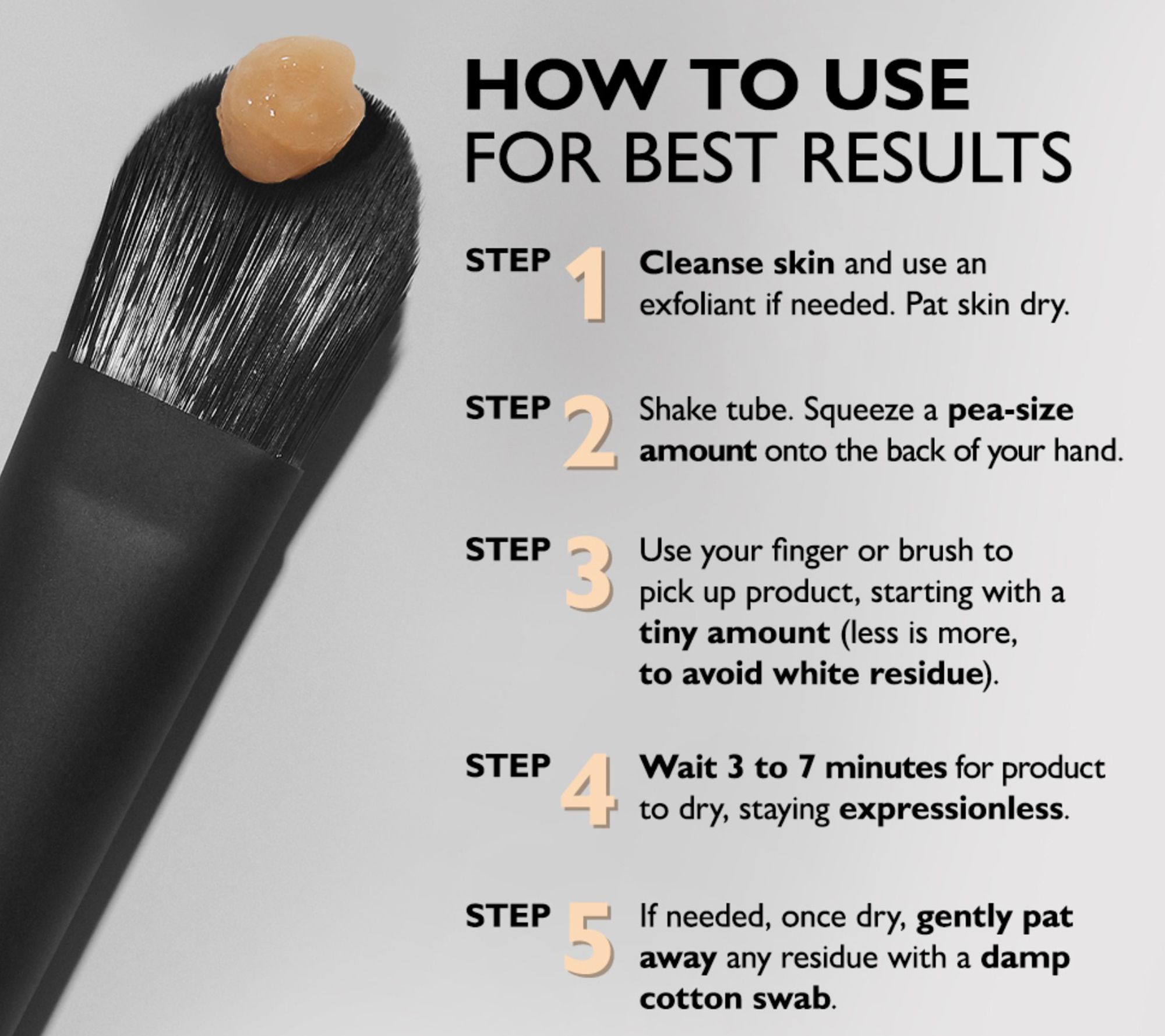 HOW TO USE
FOR BEST RESULTS

STEP 1 Cleanse skin and use an exfoliant if needed. Pat skin dry.

STEP 2 Shake tube. Squeeze a pea-size amount onto the back of your hand.

STEP 3 Use your finger or brush to pick up product, starting with a tiny amount (less is more, to avoid white residue).

STEP 4 Wait 3 to 7 minutes for product to dry, staying expressionless.

STEP 5 If needed, once dry, gently pat away any residue with a damp cotton swab.