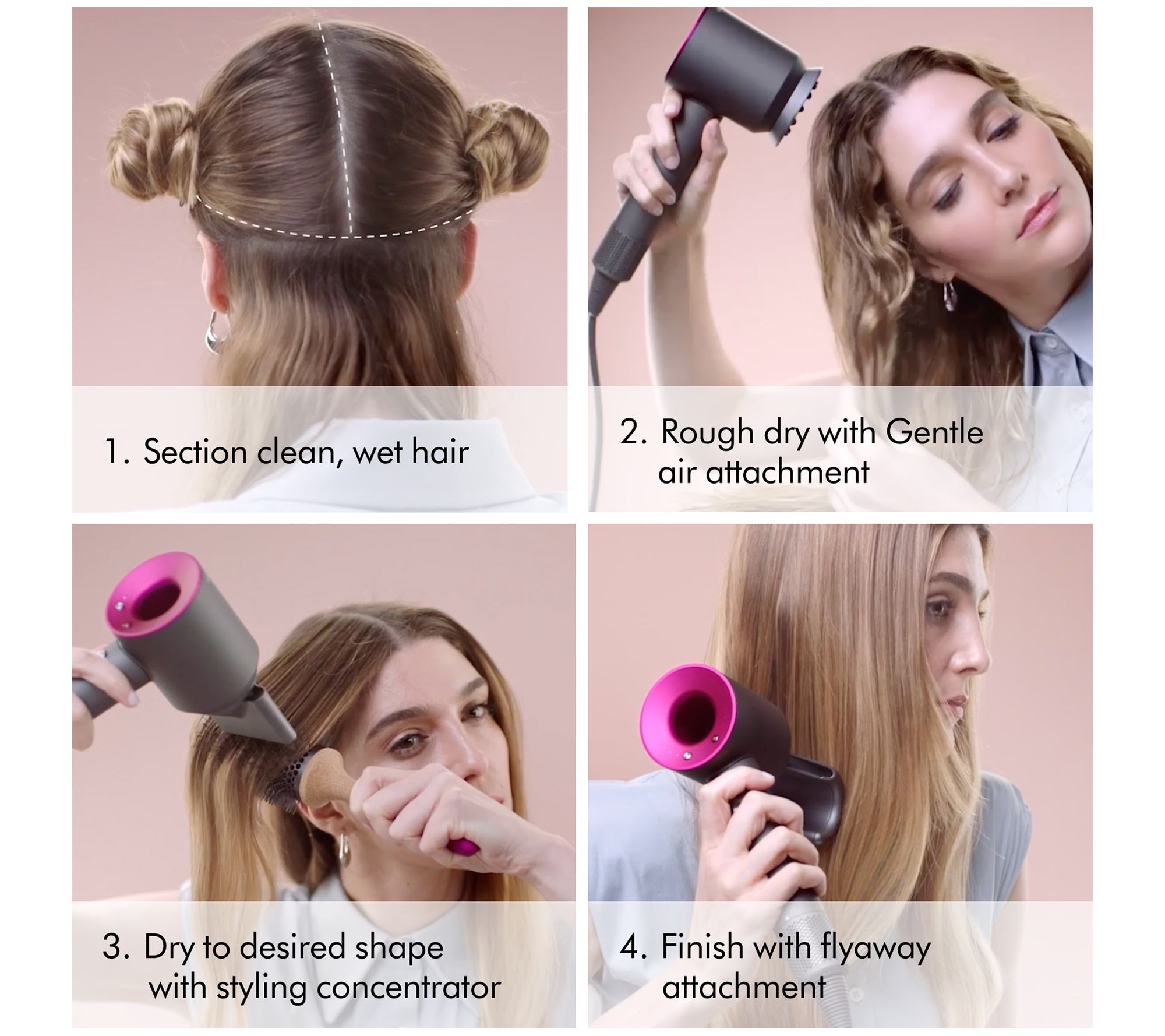 1. Section clean, wet hair

2. Rough dry with Gentle air attachment

3. Dry to desired shape with styling concentrator

4. Finish with flyaway attachment