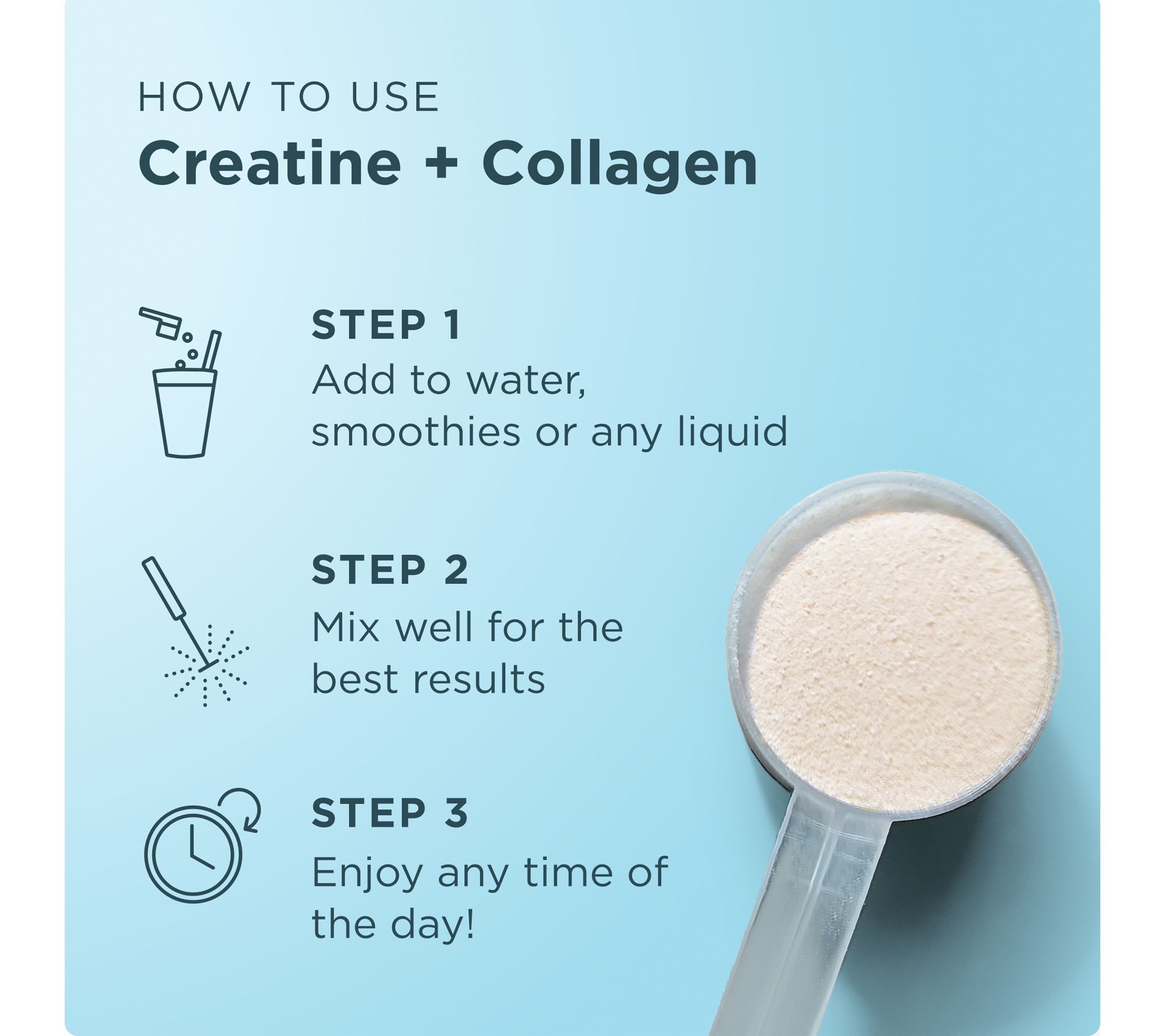 HOW TO USE
Creatine + Collagen

STEP 1
Add to water, smoothies or any liquid

STEP 2
Mix well for the best results

STEP 3
Enjoy any time of the day!