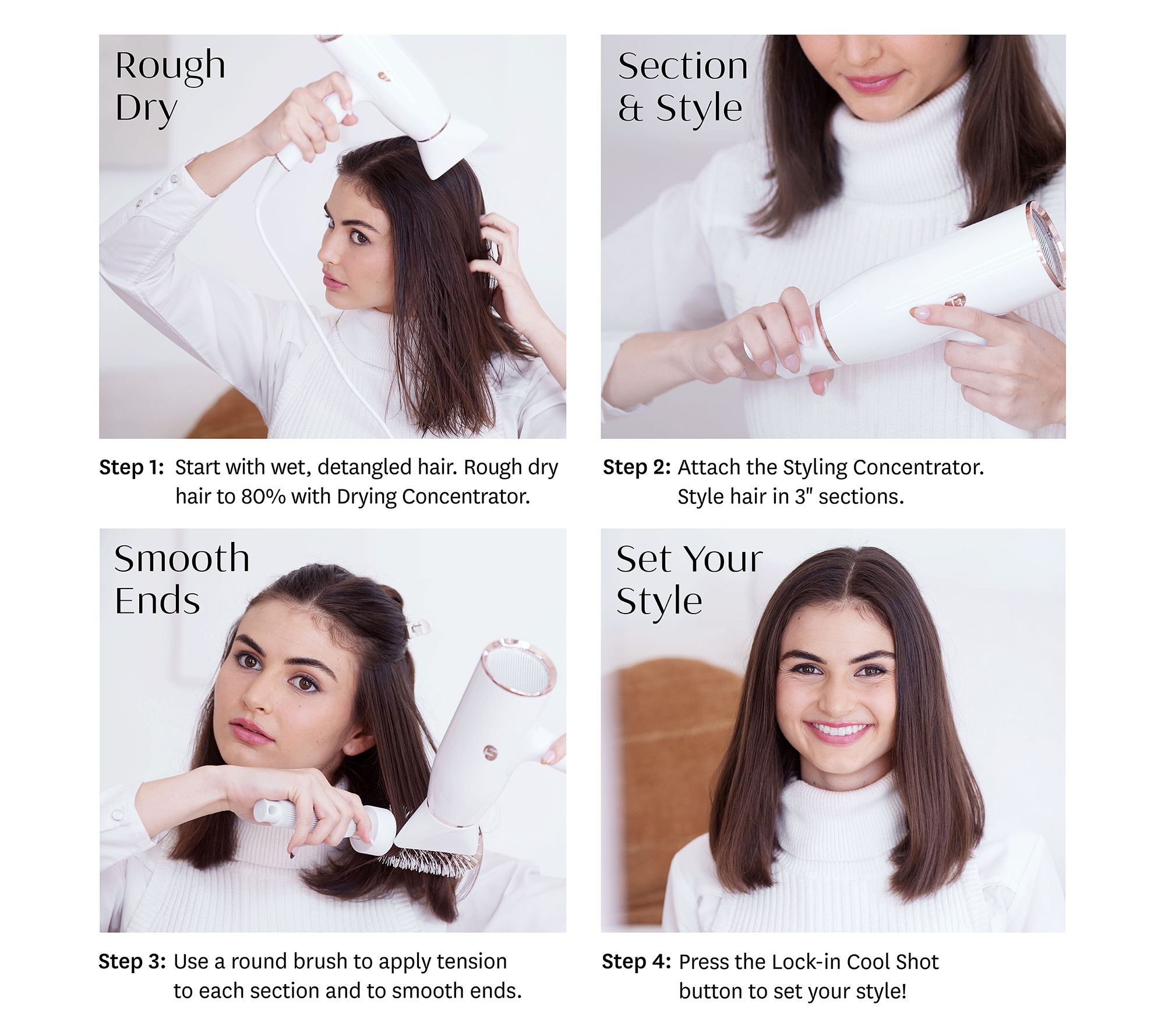 Rough Dry

Step 1: Start with wet, detangled hair. Rough dry hair to 80% with Drying Concentrator.

Section & Style

Step 2: Attach the Styling Concentrator. Style hair in 3" sections.

Smooth Ends

Step 3: Use a round brush to apply tension to each section and to smooth ends.

Set Your Style

Step 4: Press the Lock-in Cool Shot button to set your style!