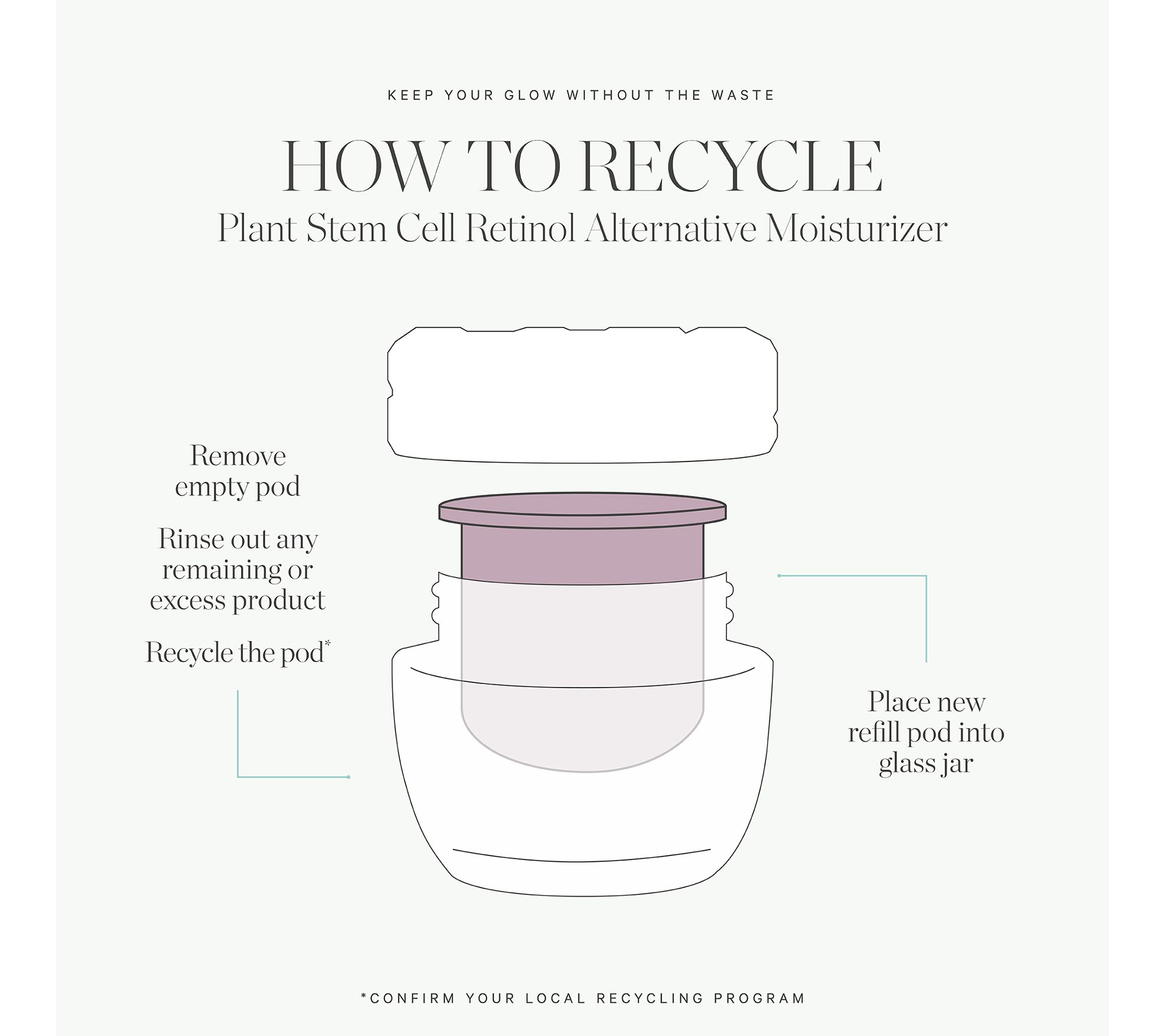 KEEP YOUR GLOW WITHOUT THE WASTE

HOW TO RECYCLE

Plant Stem Cell Retinol Alternative Moisturizer

Remove empty pod

Rinse out any remaining or excess product

Recycle the pod*

Place new refill pod into glass jar

*CONFIRM YOUR LOCAL RECYCLING PROGRAM