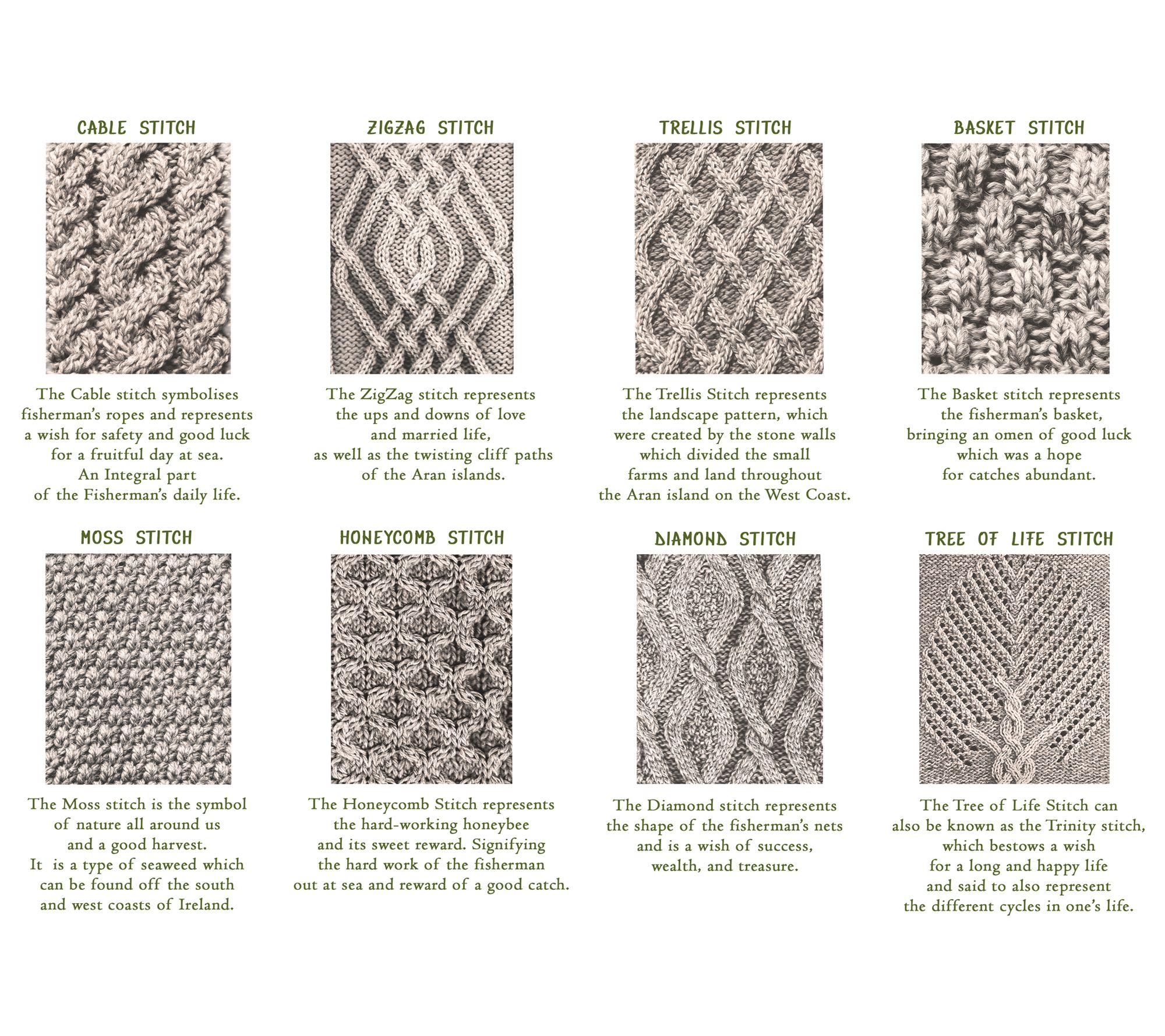 CABLE STITCH

The Cable stitch symbolises fisherman's ropes and represents a wish for safety and good luck for a fruitful day at sea. An Integral part of the Fisherman's daily life.

ZIGZAG STITCH

The ZigZag stitch represents the ups and downs of love and married life, as well as the twisting cliff paths of the Aran islands.

TRELLIS STITCH

The Trellis Stitch represents the landscape pattern, which were created by the stone walls which divided the small farms and land throughout the Aran island on the West Coast.

BASKET STITCH

The Basket stitch represents the fisherman's basket, bringing an omen of good luck which was a hope for catches abundant.

MOSS STITCH

The Moss stitch is the symbol of nature all around us and a good harvest. It is a type of seaweed which can be found off the south and west coasts of Ireland.

HONEYCOMB STITCH

The Honeycomb Stitch represents the hard-working honeybee and its sweet reward. Signifying the hard work of the fisherman out at sea and reward of a good catch.

DIAMOND STITCH

The Diamond stitch represents the shape of the fisherman's nets and is a wish of success, wealth, and treasure.

TREE OF LIFE STITCH

The Tree of Life Stitch can also be known as the Trinity stitch, which bestows a wish for a long and happy life and said to also represent the different cycles in one's life.