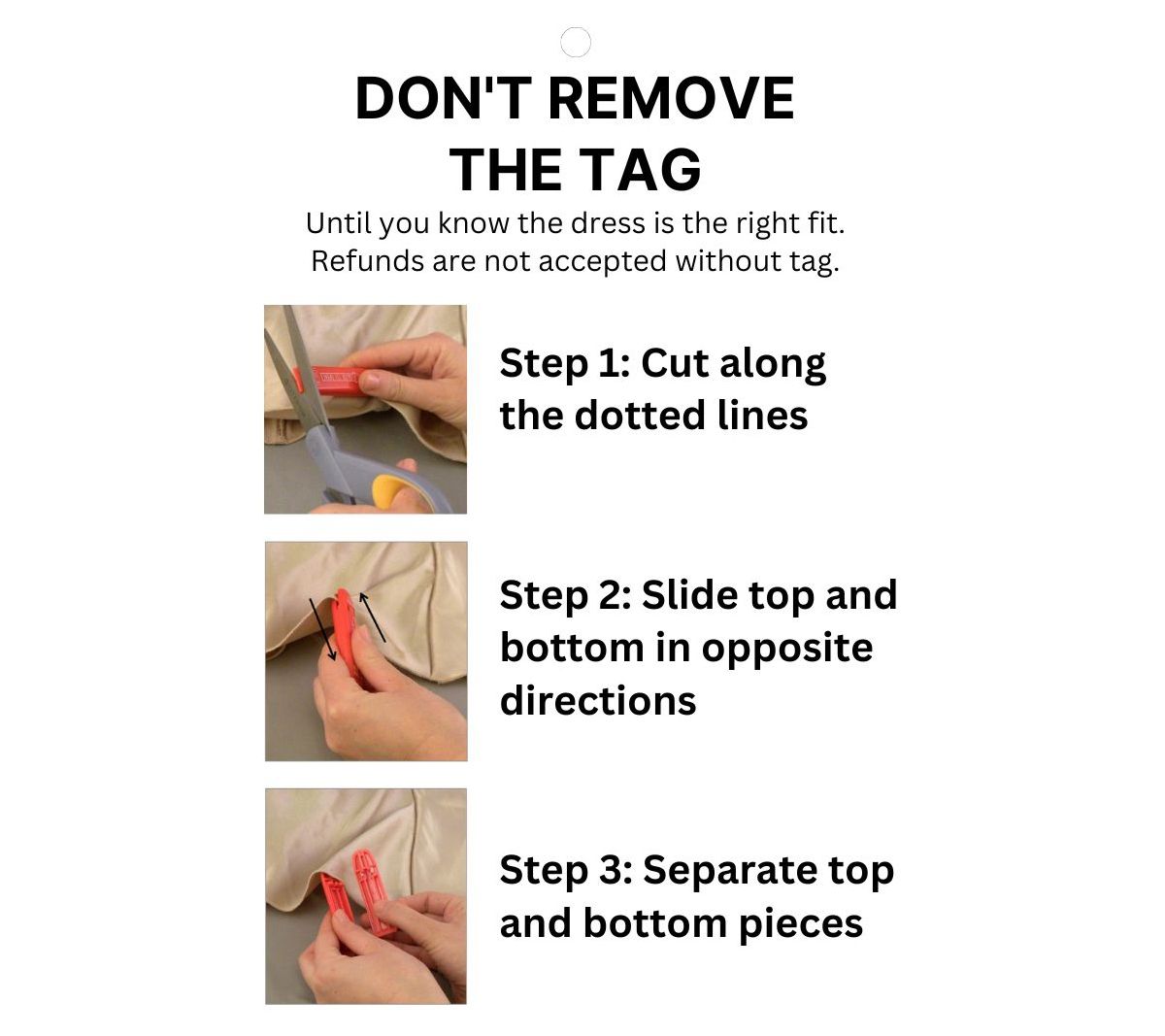 DON'T REMOVE THE TAG

Until you know the dress is the right fit. Refunds are not accepted without tag.

Step 1: Cut along the dotted lines

Step 2: Slide top and bottom in opposite directions

Step 3: Separate top and bottom pieces