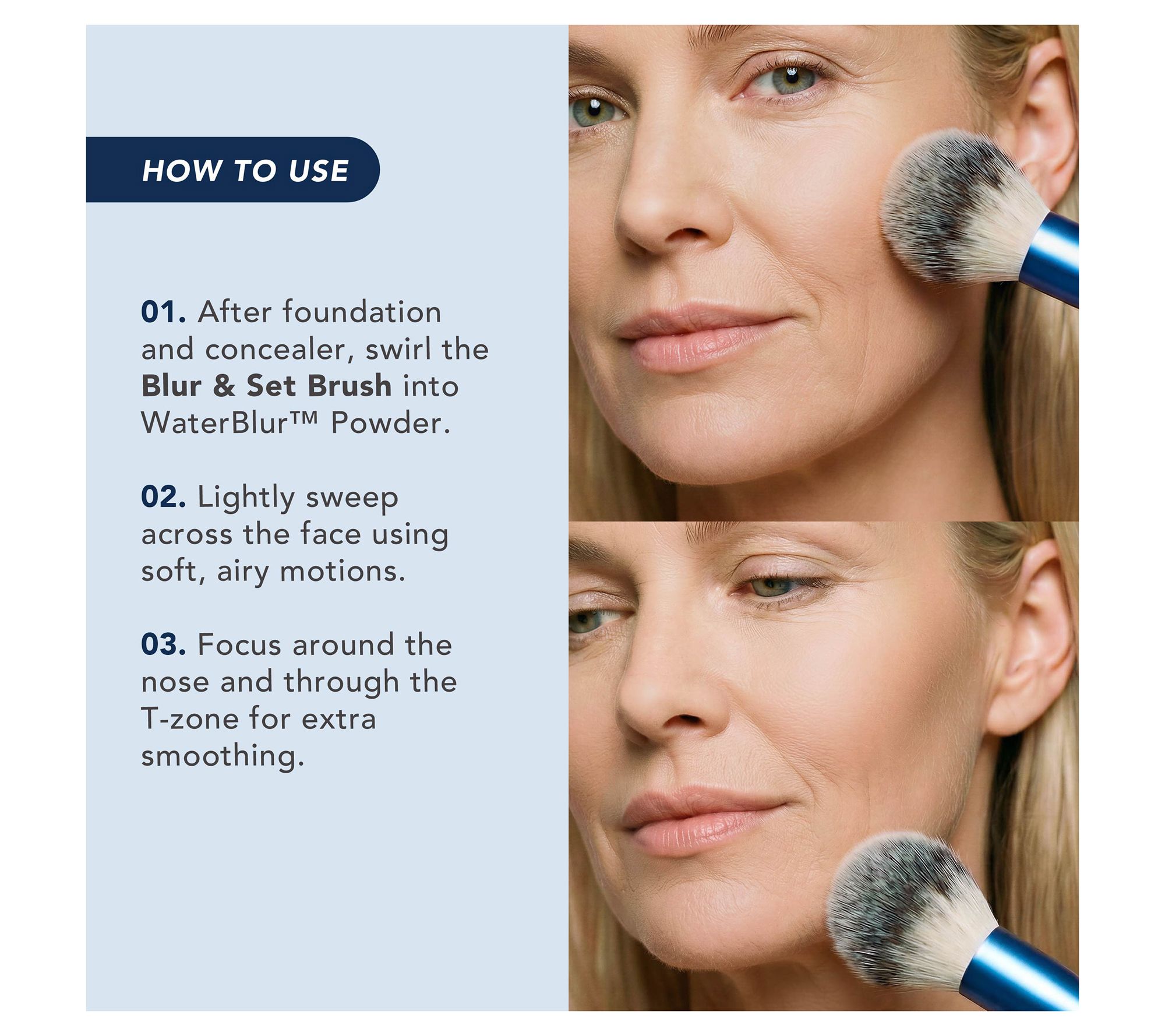 HOW TO USE

01. After foundation and concealer, swirl the Blur & Set Brush into WaterBlur™ Powder.

02. Lightly sweep across the face using soft, airy motions.

03. Focus around the nose and through the T-zone for extra smoothing.