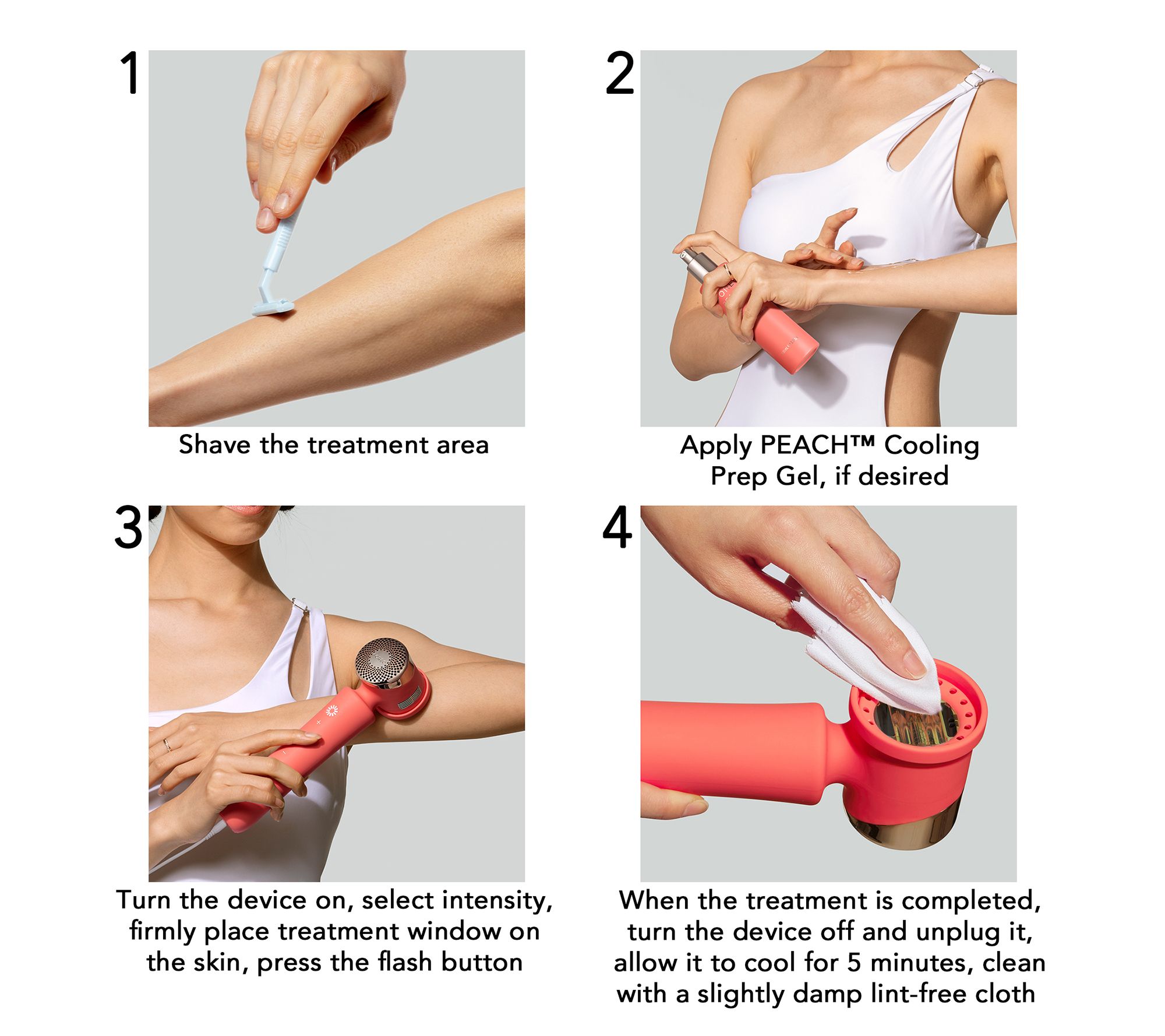 1

Shave the treatment area

2

Apply PEACH™ Cooling Prep Gel, if desired

3

Turn the device on, select intensity, firmly place treatment window on the skin, press the flash button

4

When the treatment is completed, turn the device off and unplug it, allow it to cool for 5 minutes, clean with a slightly damp lint-free cloth