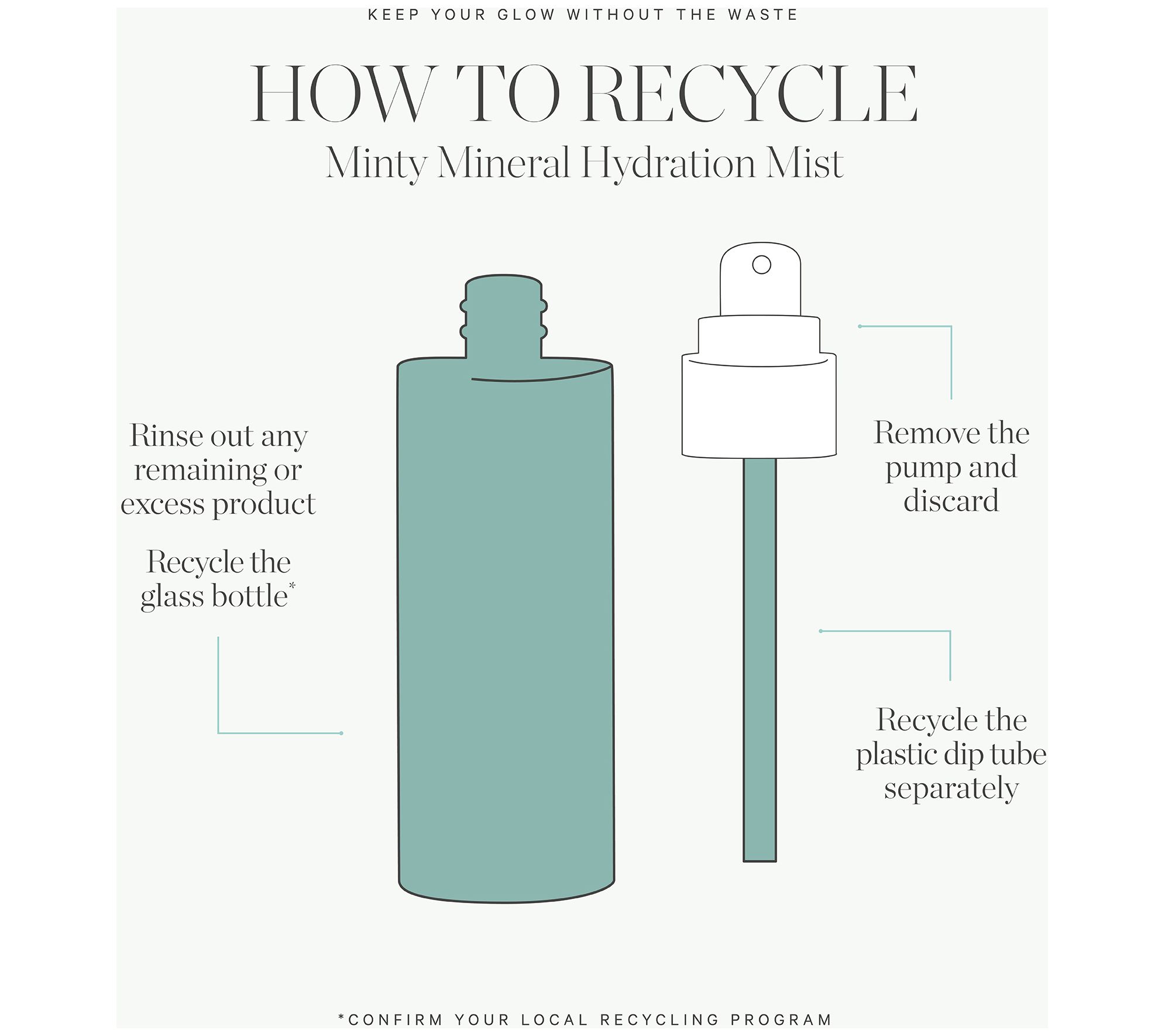 KEEP YOUR GLOW WITHOUT THE WASTE

HOW TO RECYCLE

Minty Mineral Hydration Mist

Rinse out any remaining or excess product

Recycle the glass bottle*

Remove the pump and discard

Recycle the plastic dip tube separately

*CONFIRM YOUR LOCAL RECYCLING PROGRAM