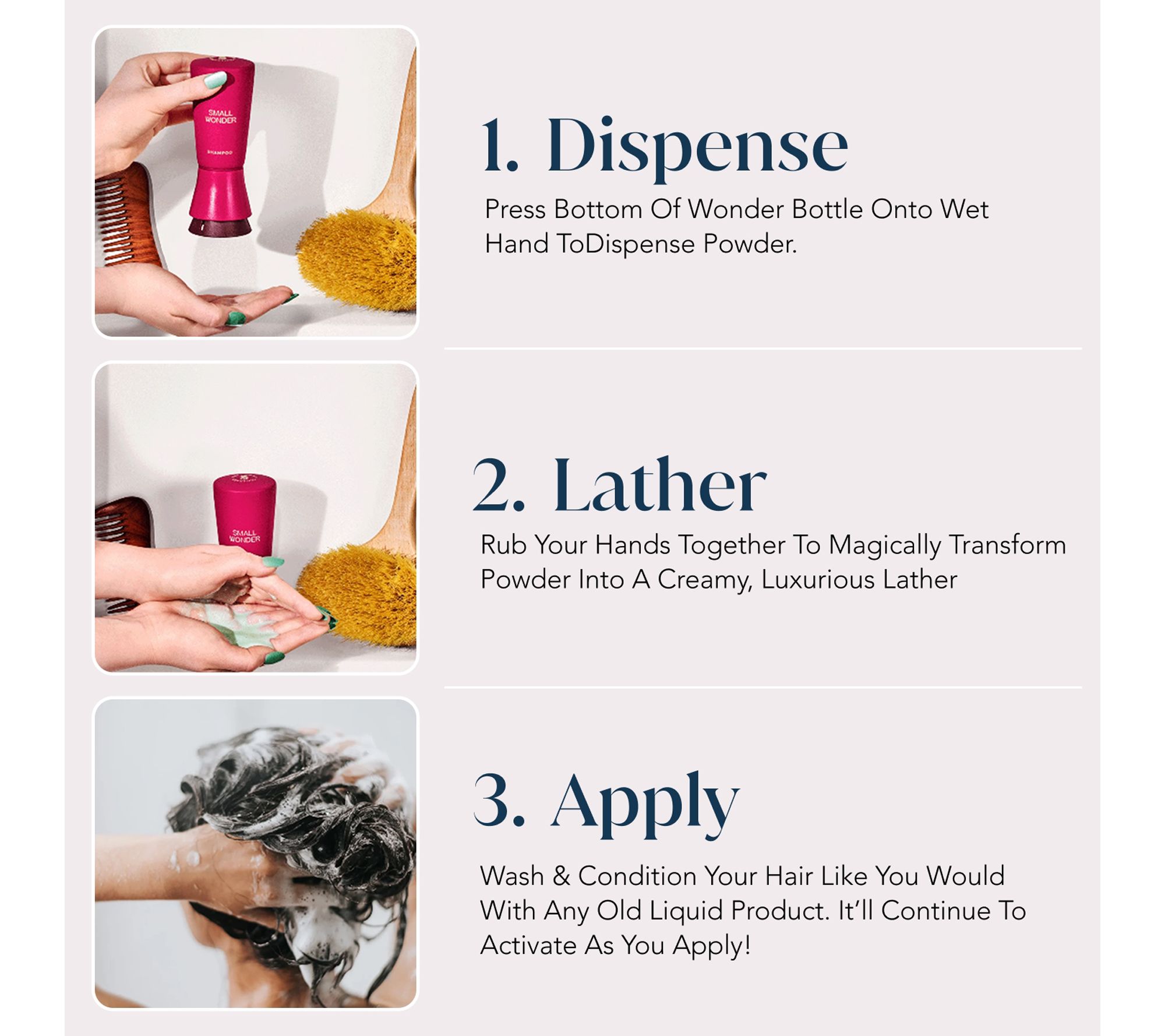 SMALL WONDER

SHAMPOO

1. Dispense

Press Bottom Of Wonder Bottle Onto Wet Hand ToDispense Powder.

SMALL WONDER

2. Lather

Rub Your Hands Together To Magically Transform Powder Into A Creamy, Luxurious Lather

3. Apply

Wash & Condition Your Hair Like You Would With Any Old Liquid Product. It'll Continue To Activate As You Apply!