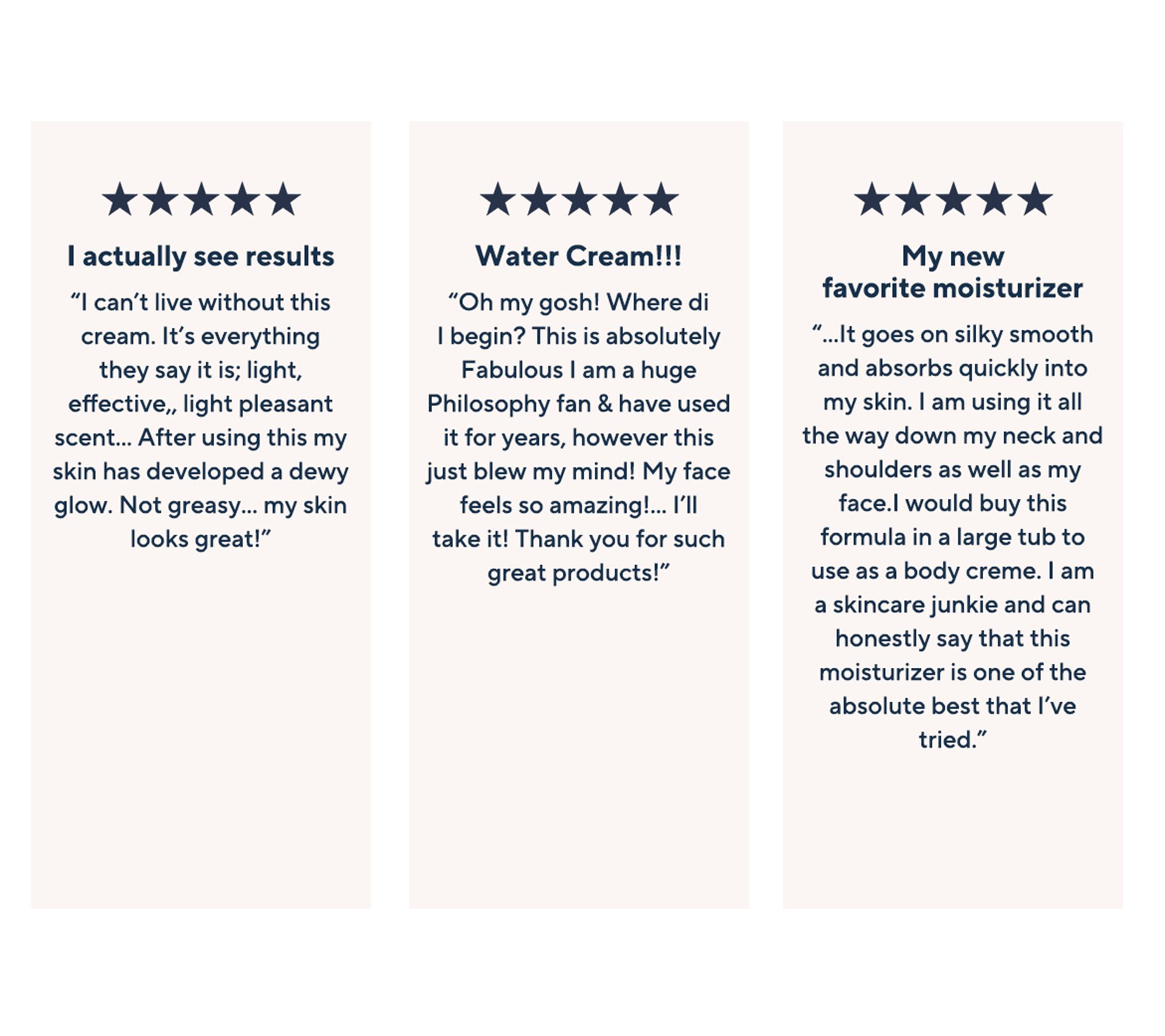 ★★★★★

I actually see results

"I can't live without this cream. It's everything they say it is; light, effective,, light pleasant scent... After using this my skin has developed a dewy glow. Not greasy... my skin looks great!"

★★★★★

Water Cream!!!

"Oh my gosh! Where di I begin? This is absolutely Fabulous I am a huge Philosophy fan & have used it for years, however this just blew my mind! My face feels so amazing!... I'll take it! Thank you for such great products!"

★★★★★

My new
favorite moisturizer

"...It goes on silky smooth and absorbs quickly into my skin. I am using it all the way down my neck and shoulders as well as my face.I would buy this formula in a large tub to use as a body creme. I am a skincare junkie and can honestly say that this moisturizer is one of the absolute best that I've tried."